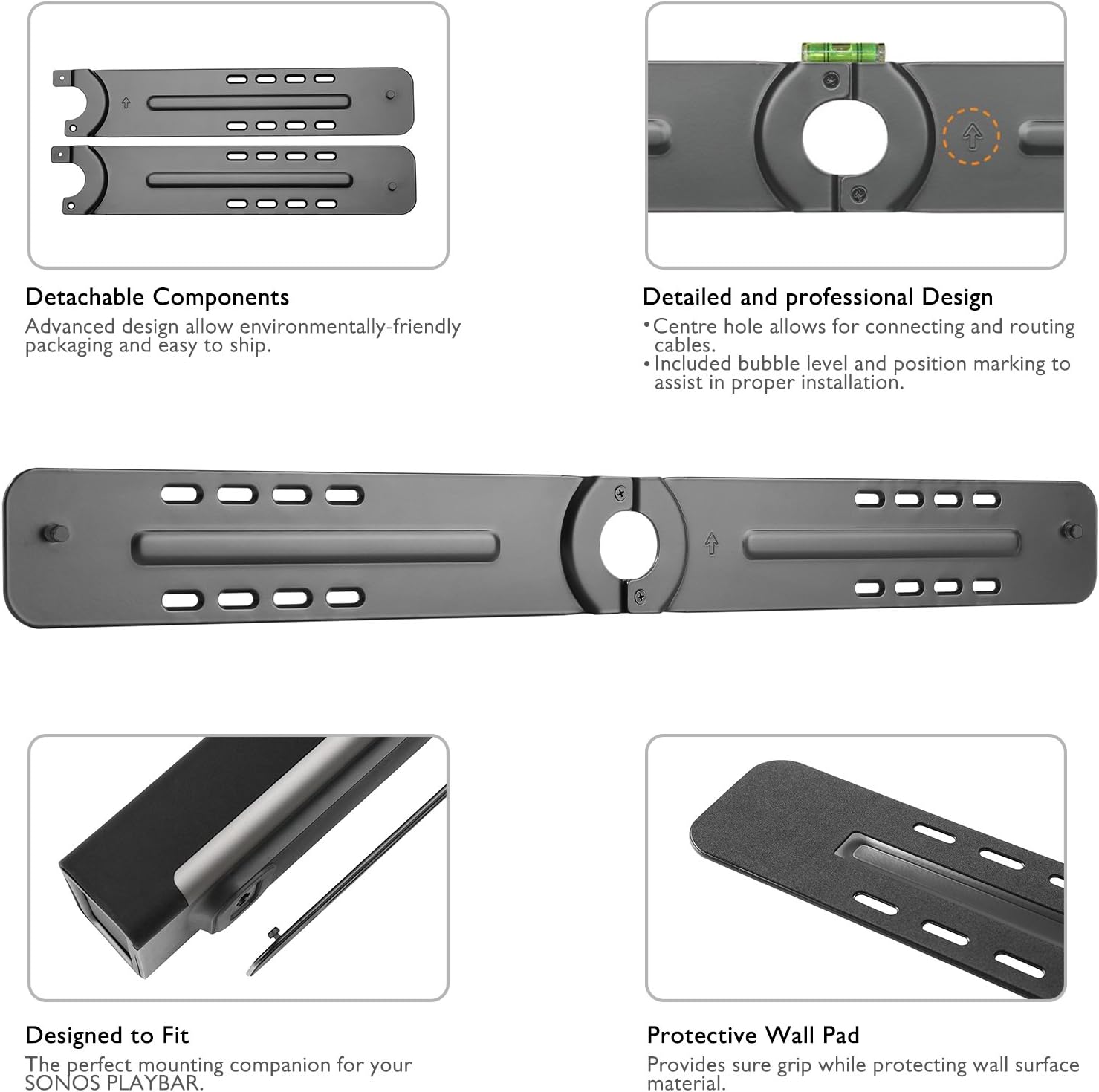 Detachable Components

Advanced design allow environmentally-friendly packaging and easy to ship.

Detailed and professional Design

• Centre hole allows for connecting and routing cables.
• Included bubble level and position marking to assist in proper installation.

Designed to Fit

The perfect mounting companion for your SONOS PLAYBAR.

Protective Wall Pad

Provides sure grip while protecting wall surface material.