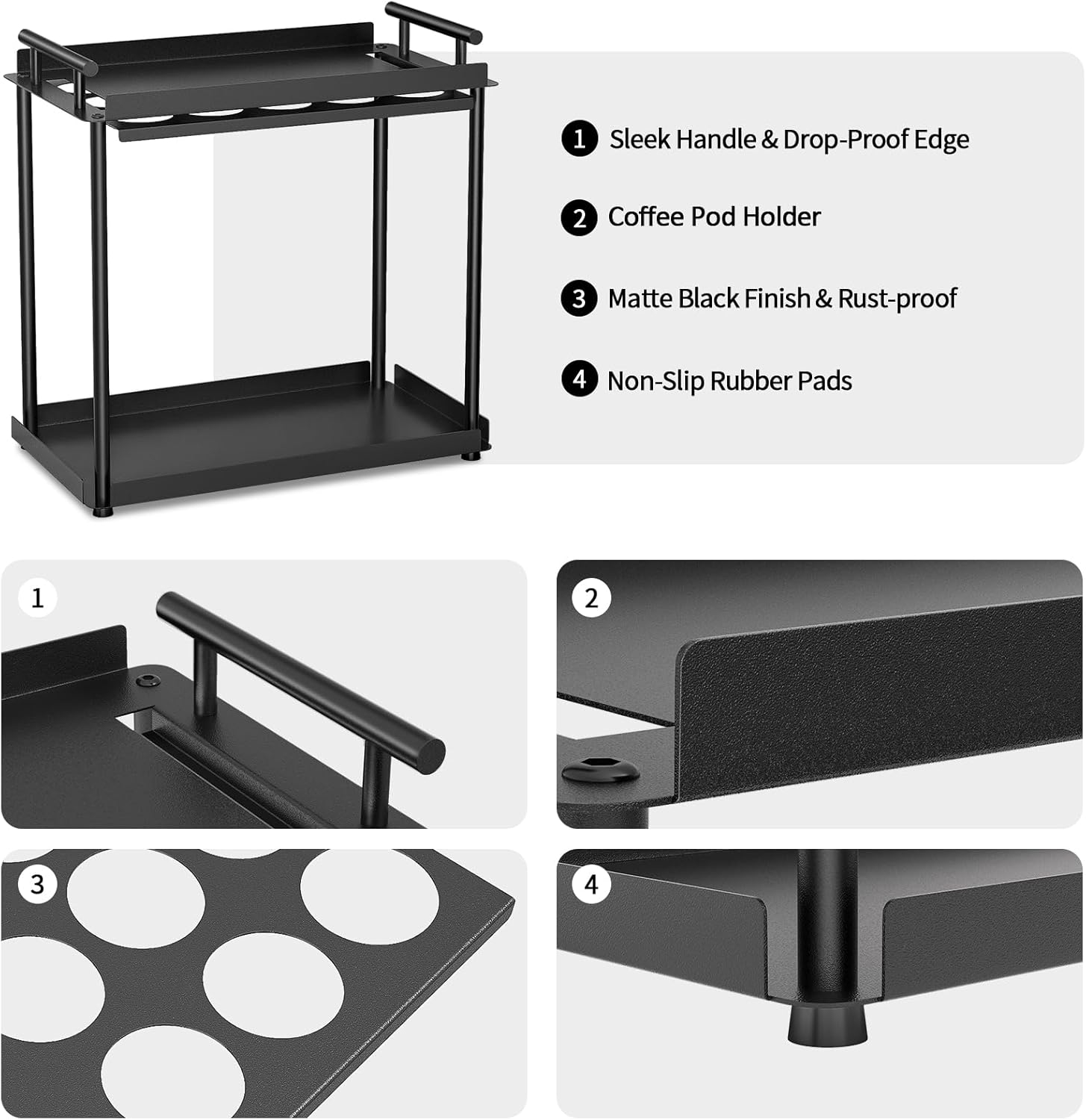 1 Sleek Handle & Drop-Proof Edge

2 Coffee Pod Holder

3 Matte Black Finish & Rust-proof

4 Non-Slip Rubber Pads

1

2

3

4