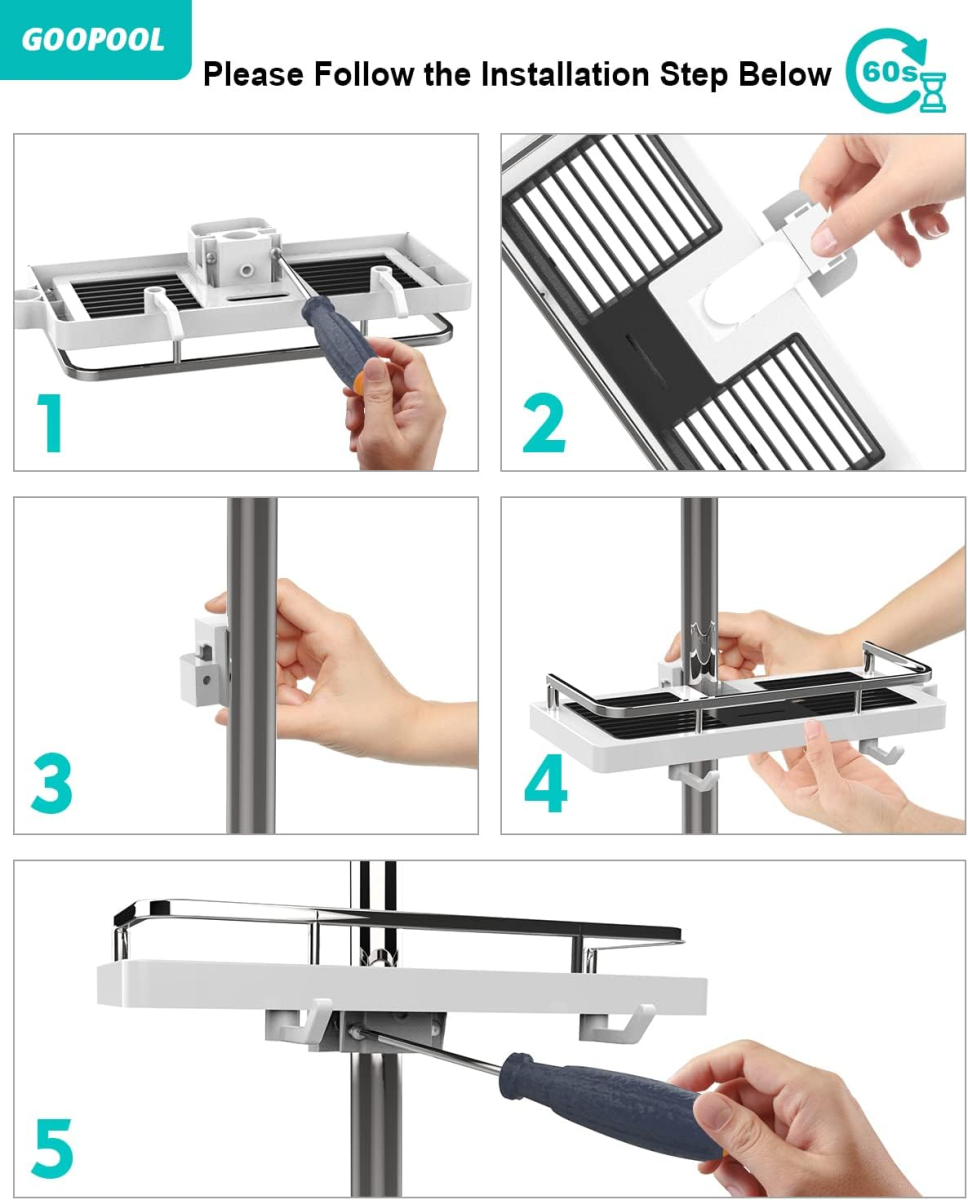 GOOPOOL

Please Follow the Installation Step Below

60s

1

2

3

4

5