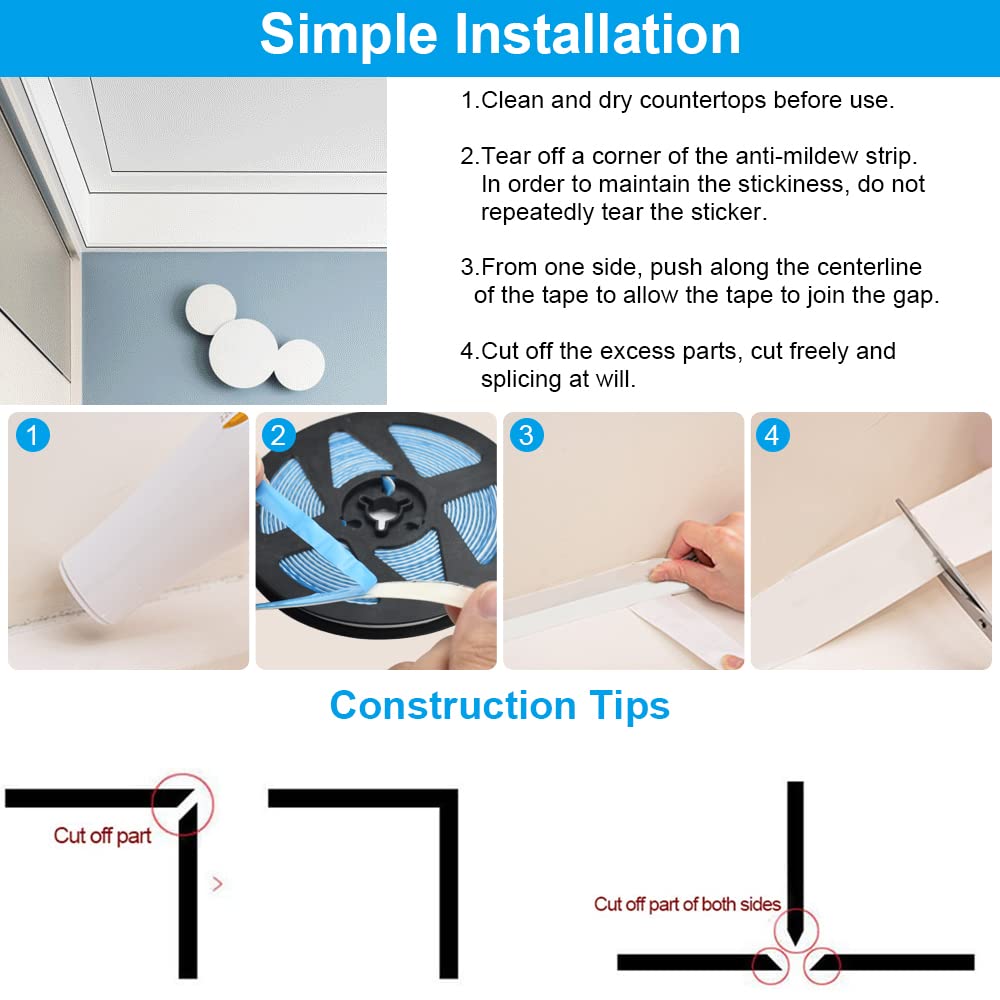 Simple Installation

1.Clean and dry countertops before use.

2.Tear off a corner of the anti-mildew strip. In order to maintain the stickiness, do not repeatedly tear the sticker.

3.From one side, push along the centerline of the tape to allow the tape to join the gap.

4.Cut off the excess parts, cut freely and splicing at will.

1

2

3

4

Construction Tips

Cut off part

>

Cut off part of both sides