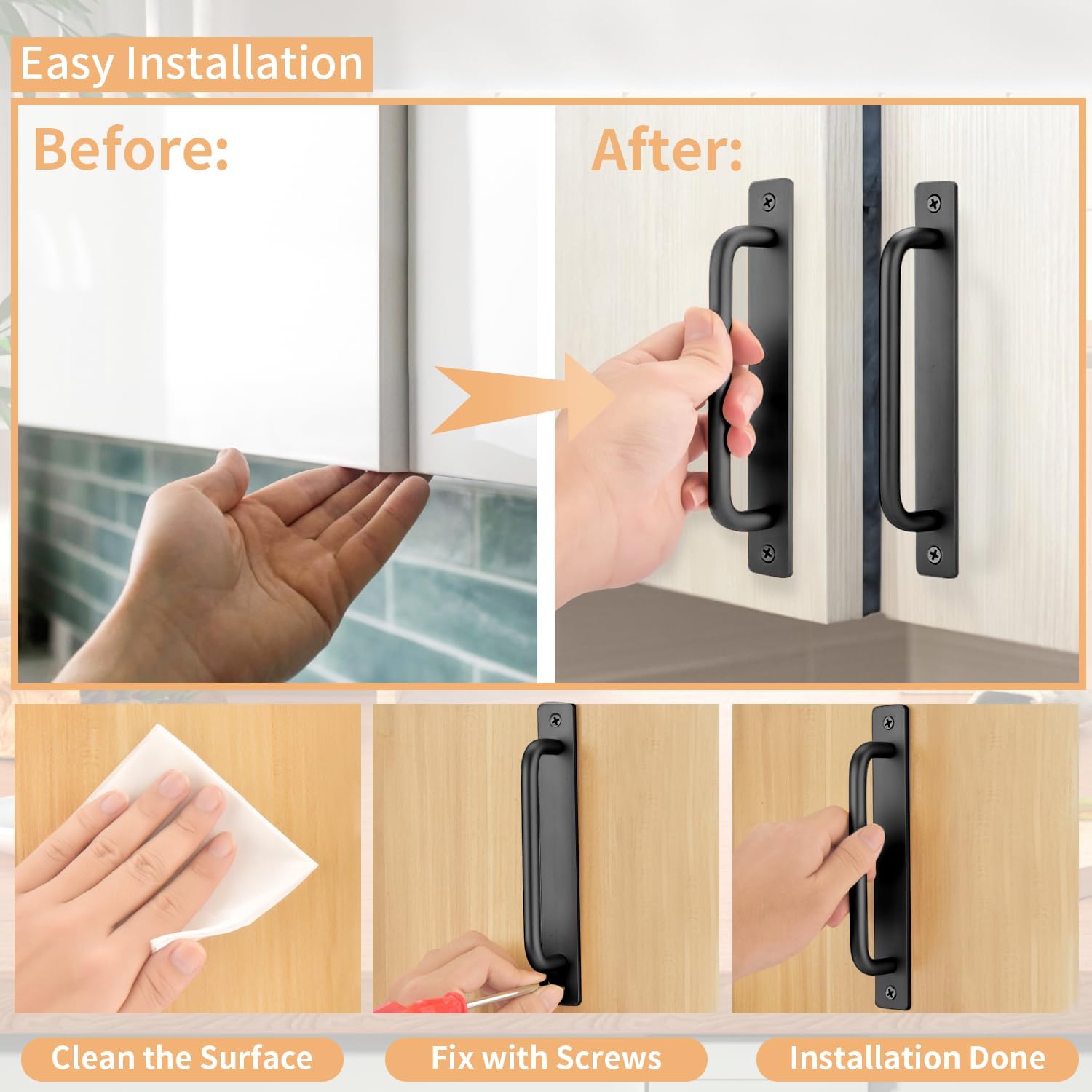 Easy Installation

Before:

After:

Clean the Surface

Fix with Screws

Installation Done