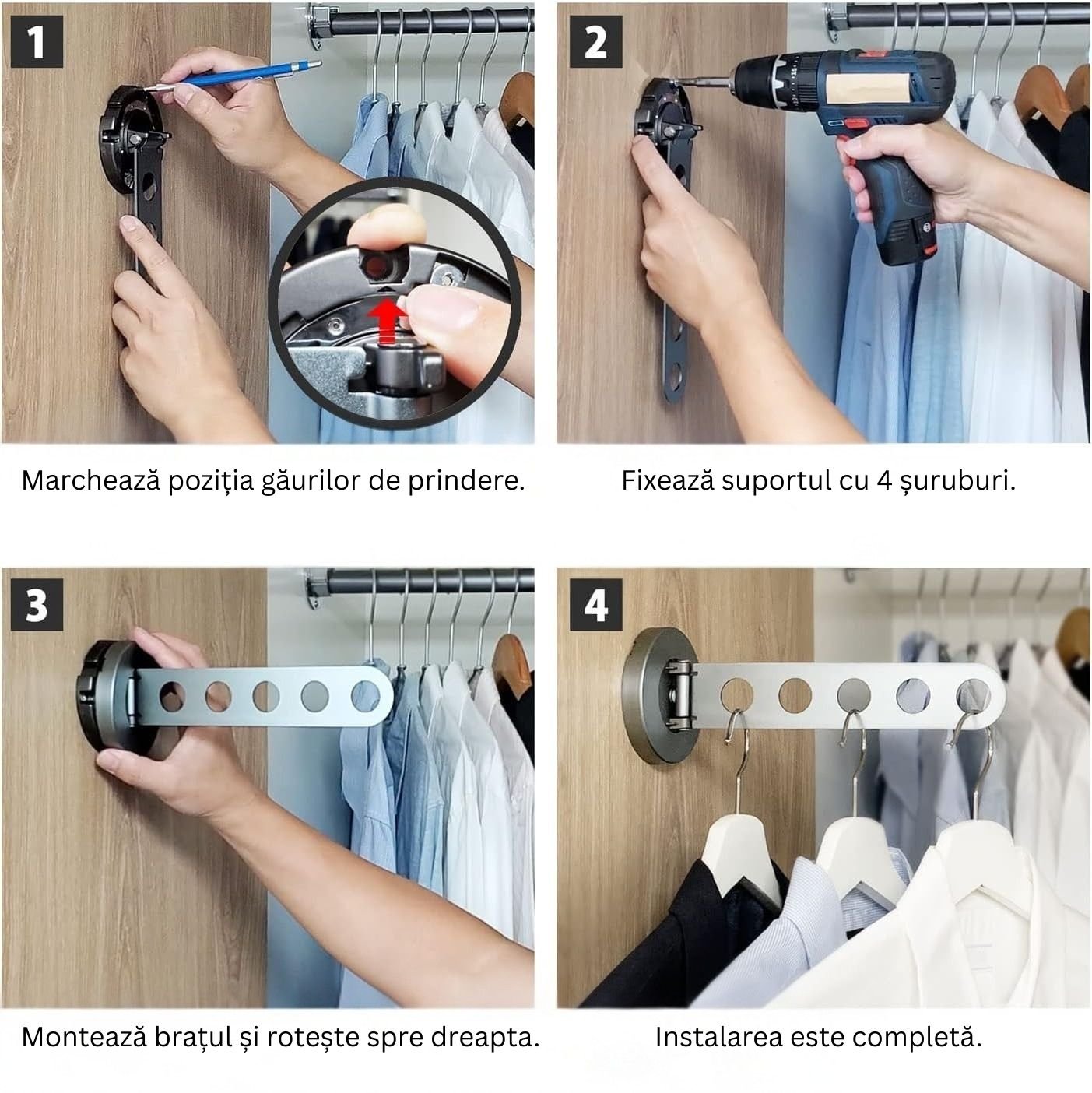 1

Marchează poziția găurilor de prindere.

2

Fixează suportul cu 4 șuruburi.

3

Montează brațul și rotește spre dreapta.

4

Instalarea este completă.