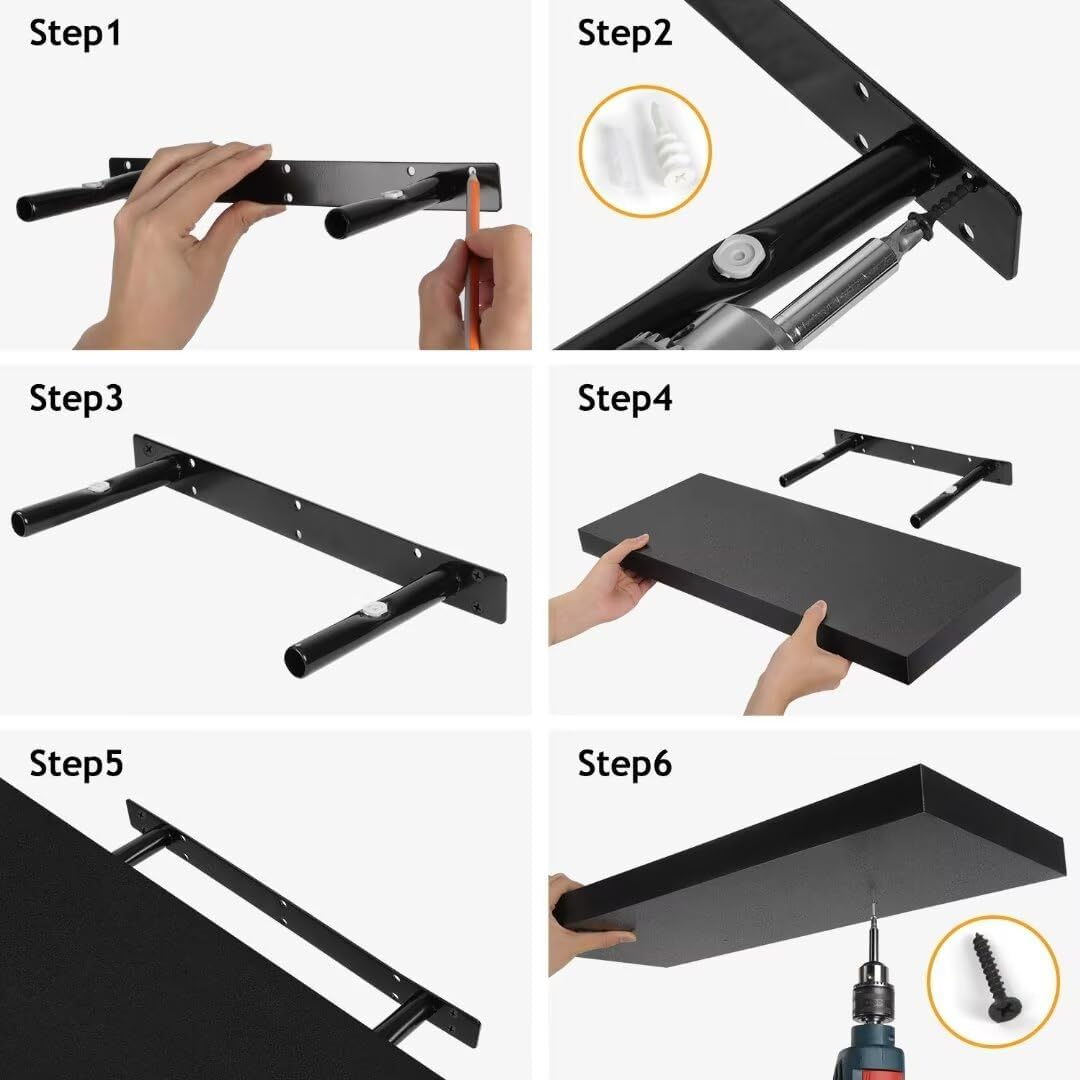 Step1

Step2

Step3

Step4

Step5

Step6