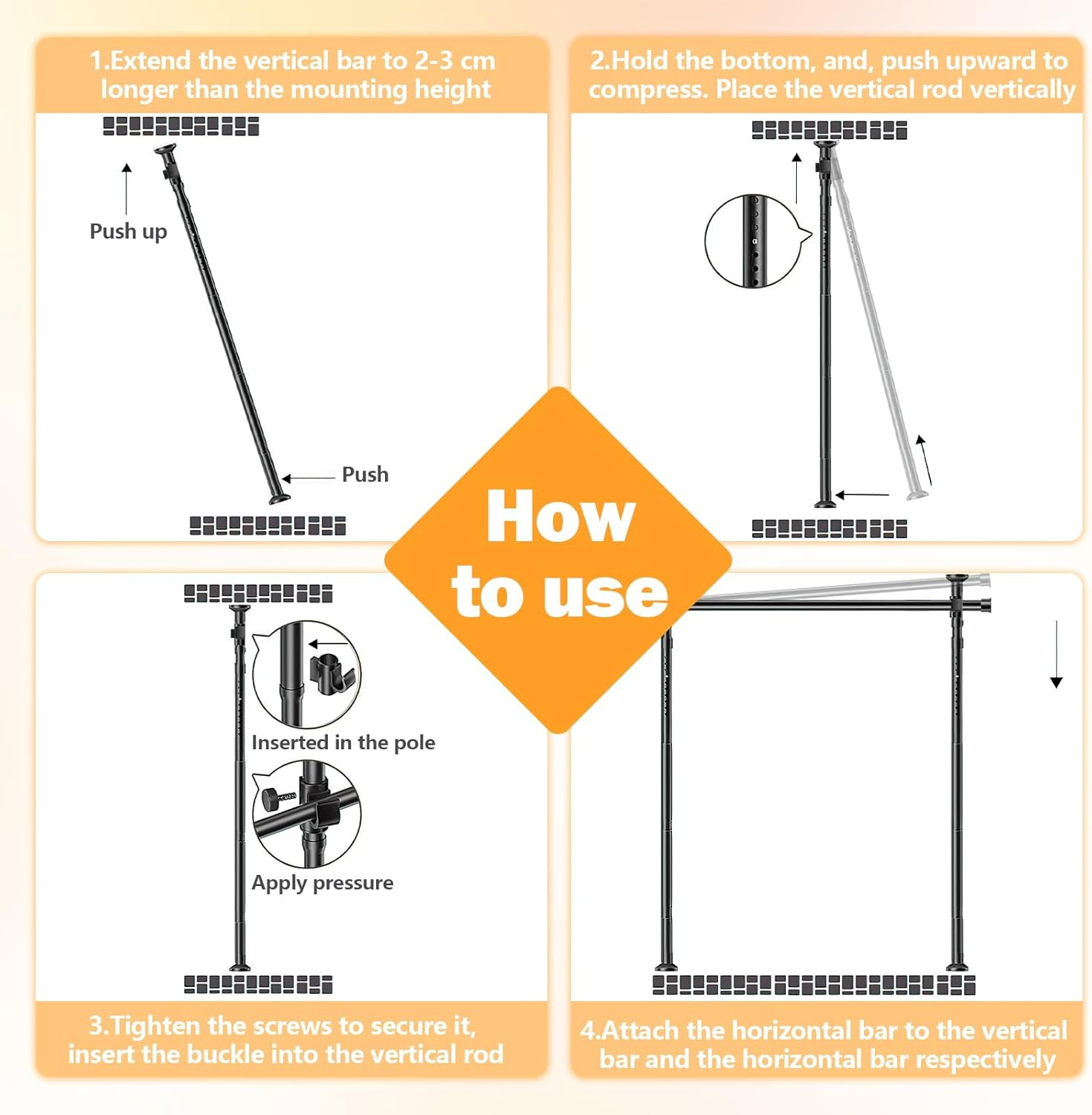 1.Extend the vertical bar to 2-3 cm longer than the mounting height

Push up

Push

2.Hold the bottom, and, push upward to compress. Place the vertical rod vertically

How to use

Inserted in the pole

Apply pressure

3.Tighten the screws to secure it, insert the buckle into the vertical rod

4.Attach the horizontal bar to the vertical bar and the horizontal bar respectively