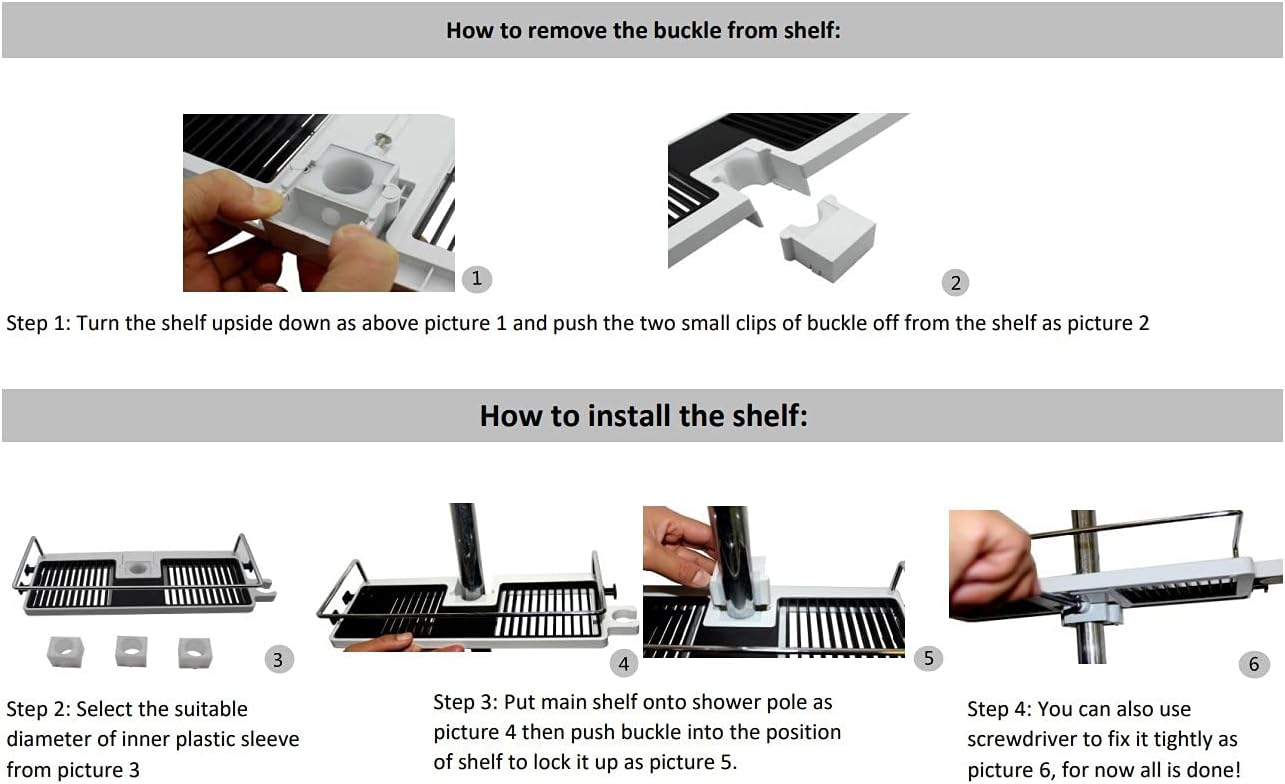 How to remove the buckle from shelf:

1

2

Step 1: Turn the shelf upside down as above picture 1 and push the two small clips of buckle off from the shelf as picture 2

How to install the shelf:

3

4

5

6

Step 2: Select the suitable diameter of inner plastic sleeve from picture 3

Step 3: Put main shelf onto shower pole as picture 4 then push buckle into the position of shelf to lock it up as picture 5.

Step 4: You can also use screwdriver to fix it tightly as picture 6, for now all is done!