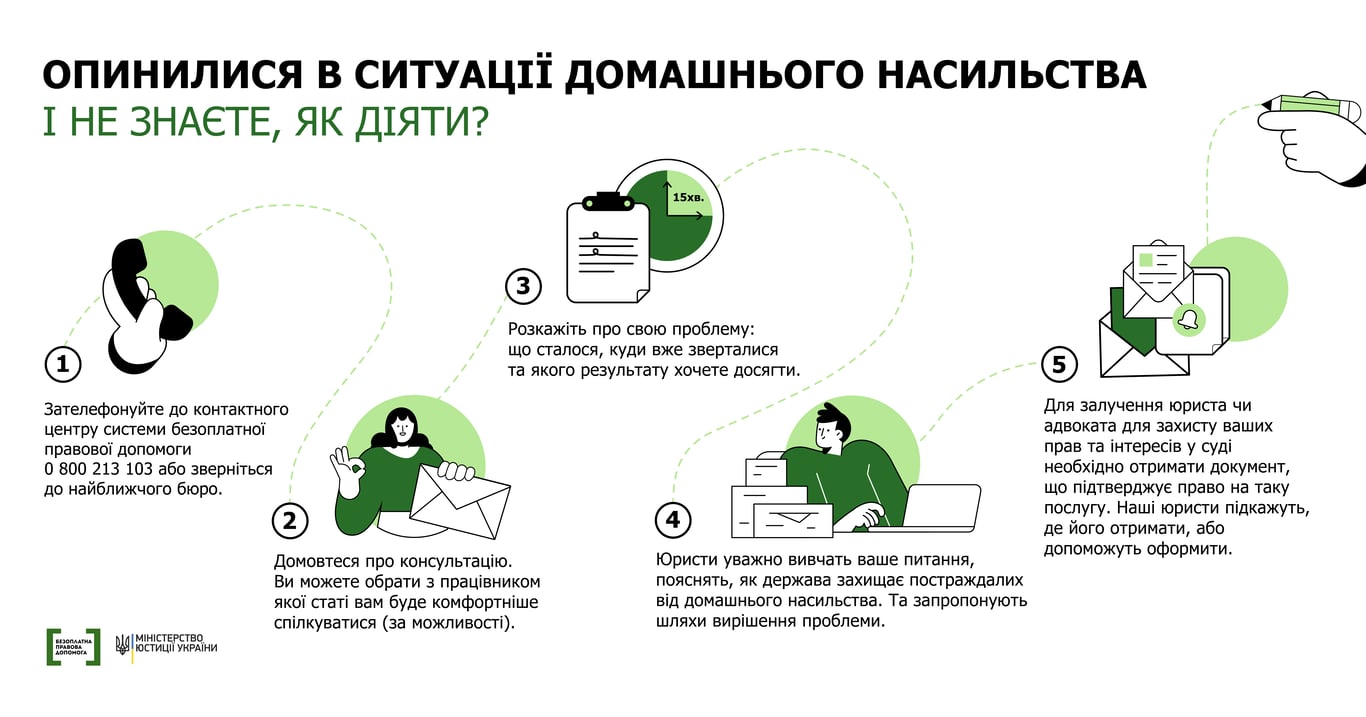 ОПИНИЛИСЯ В СИТУАЦІЇ ДОМАШНЬОГО НАСИЛЬСТВА
І НЕ ЗНАЄТЕ, ЯК ДІЯТИ?

1

Зателефонуйте до контактного центру системи безоплатної правової допомоги 0 800 213 103 або зверніться до найближчого бюро.

2

Домовтеся про консультацію. Ви можете обрати з працівником якої статі вам буде комфортніше спілкуватися (за можливості).

15хв.

3

Розкажіть про свою проблему: що сталося, куди вже зверталися та якого результату хочете досягти.

4

Юристи уважно вивчать ваше питання, пояснять, як держава захищає постраждалих від домашнього насильства. Та запропонують шляхи вирішення проблеми.

5

Для залучення юриста чи адвоката для захисту ваших прав та інтересів у суді необхідно отримати документ, що підтверджує право на таку послугу. Наші юристи підкажуть, де його отримати, або допоможуть оформити.

БЕЗОПЛАТНА ПРАВОВА ДОПОМОГА

МІНІСТЕРСТВО ЮСТИЦІЇ УКРАЇНИ