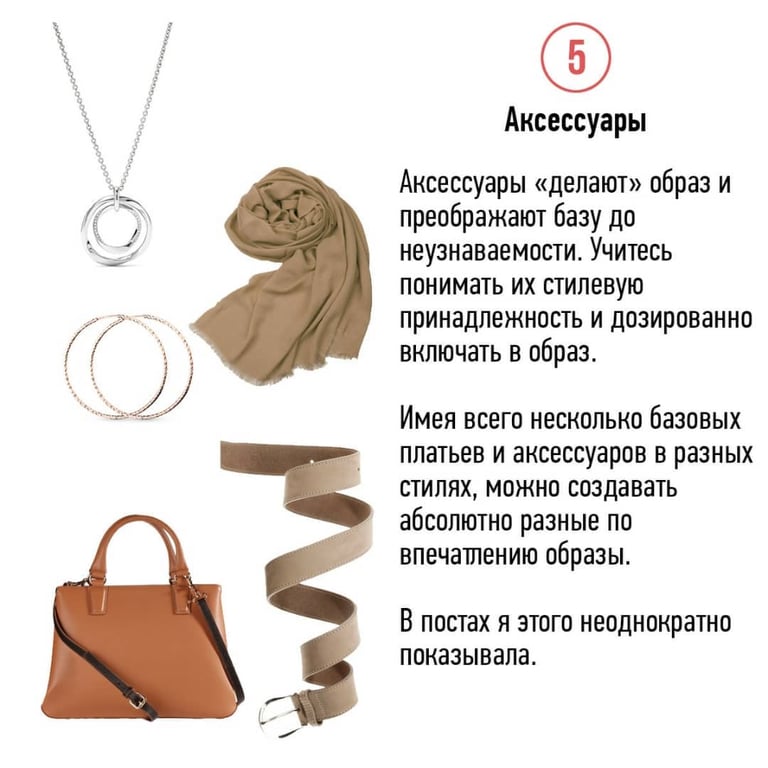 5

Аксессуары

Аксессуары «делают» образ и преображают базу до неузнаваемости. Учитесь понимать их стилевую принадлежность и дозированно включать в образ.

Имея всего несколько базовых платьев и аксессуаров в разных стилях, можно создавать абсолютно разные по впечатлению образы.

В постах я этого неоднократно показывала.