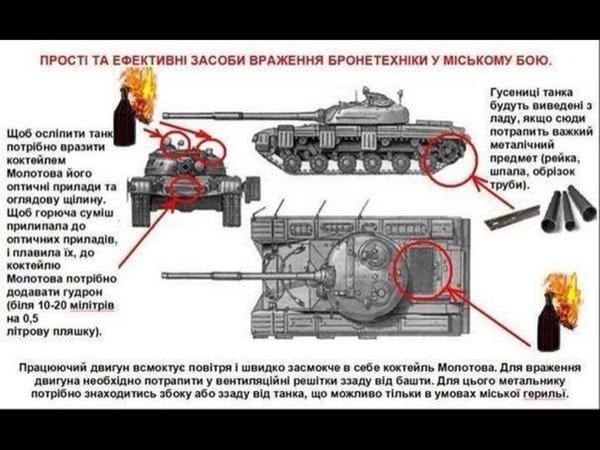 ПРОСТІ ТА ЕФЕКТИВНІ ЗАСОБИ ВРАЖЕННЯ БРОНЕТЕХНІКИ У МІСЬКОМУ БОЮ.

Щоб осліпити танк потрібно вразити коктейлем Молотова його оптичні прилади та оглядову щілину. Щоб горюча суміш прилипала до оптичних приладів, і плавила їх, до коктейлю Молотова потрібно додавати гудрон (біля 10-20 мілітрів на 0,5 літрову пляшку).

Гусениці танка будуть виведені з ладу, якщо сюди потрапить важкий металічний предмет (рейка, шпала, обрізок труби).

Працюючий двигун всмоктує повітря і швидко засмокче в себе коктейль Молотова. Для враження двигуна необхідно потрапити у вентиляційні решітки ззаду від башти. Для цього метальнику потрібно знаходитись збоку або ззаду від танка, що можливо тільки в умовах міської герильї.