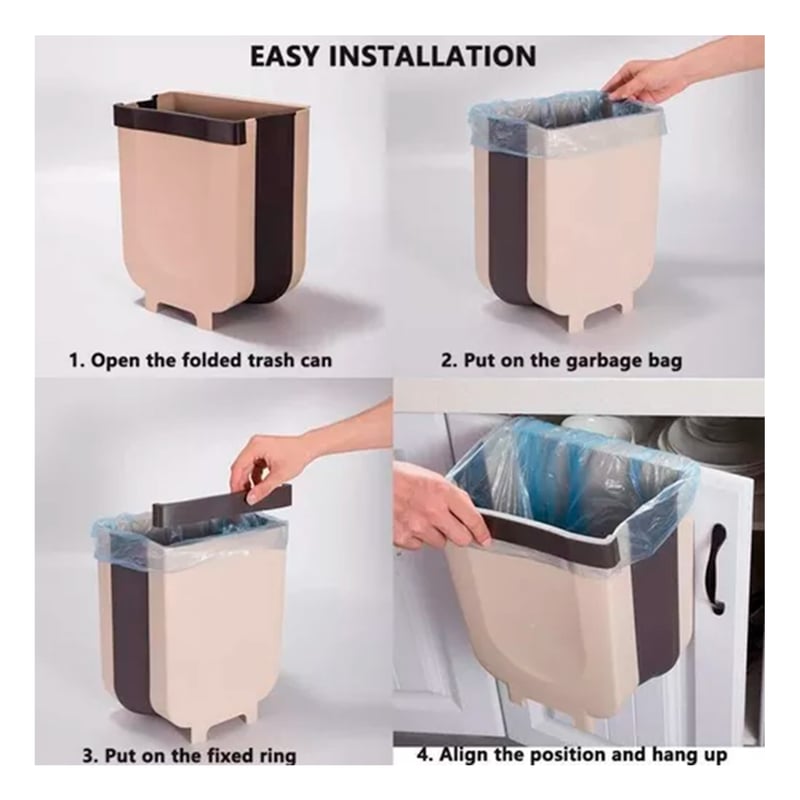 EASY INSTALLATION

1. Open the folded trash can

2. Put on the garbage bag

3. Put on the fixed ring

4. Align the position and hang up