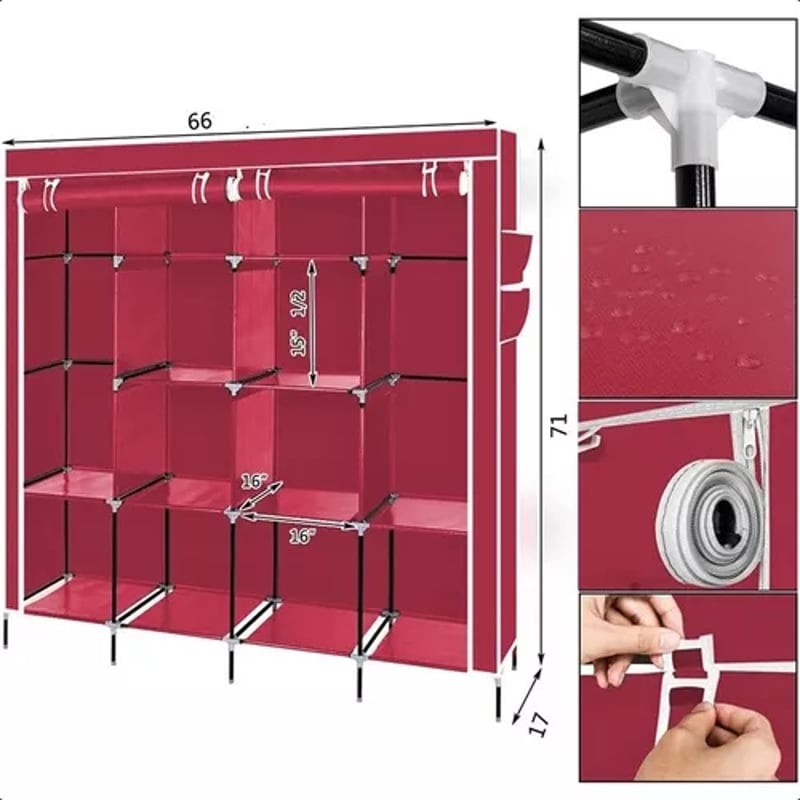 66

15" 1/2

16"

16"

71

17