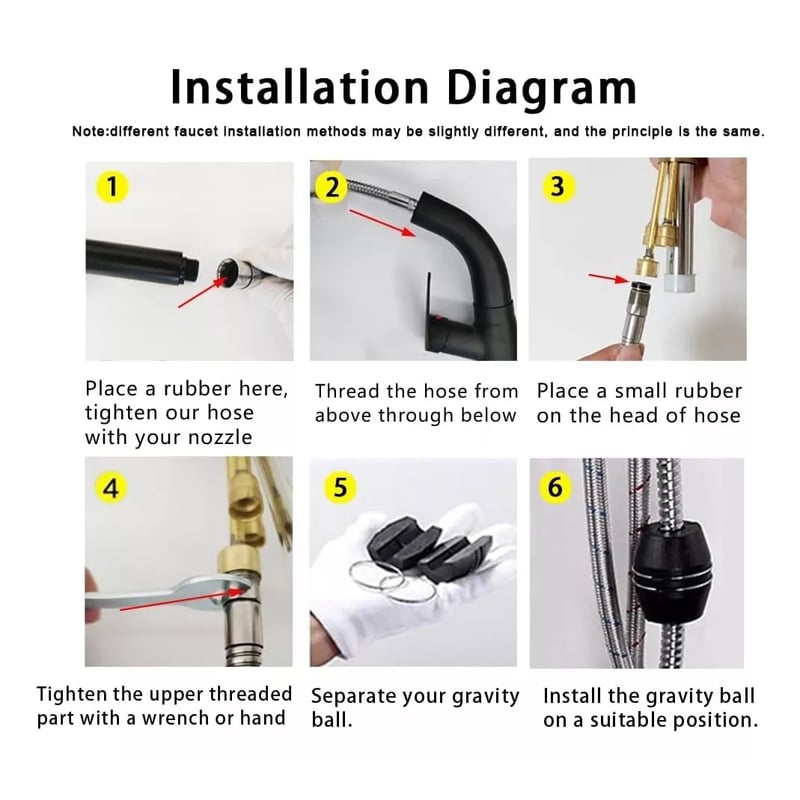 Installation Diagram

Note:different faucet installation methods may be slightly different, and the principle is the same.

1

Place a rubber here, tighten our hose with your nozzle

2

Thread the hose from above through below

3

Place a small rubber on the head of hose

4

Tighten the upper threaded part with a wrench or hand

5

Separate your gravity ball.

6

Install the gravity ball on a suitable position.