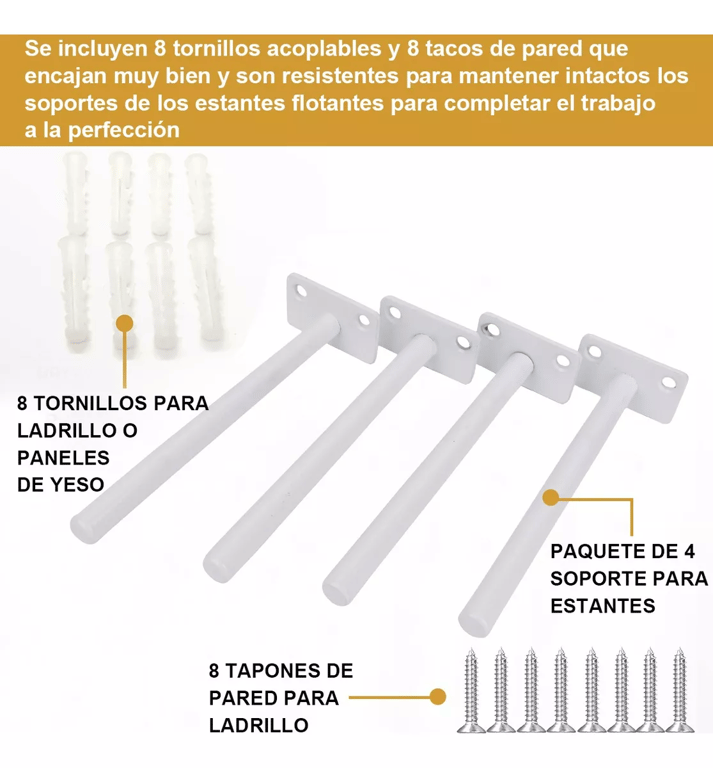 Se incluyen 8 tornillos acoplables y 8 tacos de pared que encajan muy bien y son resistentes para mantener intactos los soportes de los estantes flotantes para completar el trabajo a la perfección

8 TORNILLOS PARA LADRILLO O PANELES DE YESO

PAQUETE DE 4 SOPORTE PARA ESTANTES

8 TAPONES DE PARED PARA LADRILLO