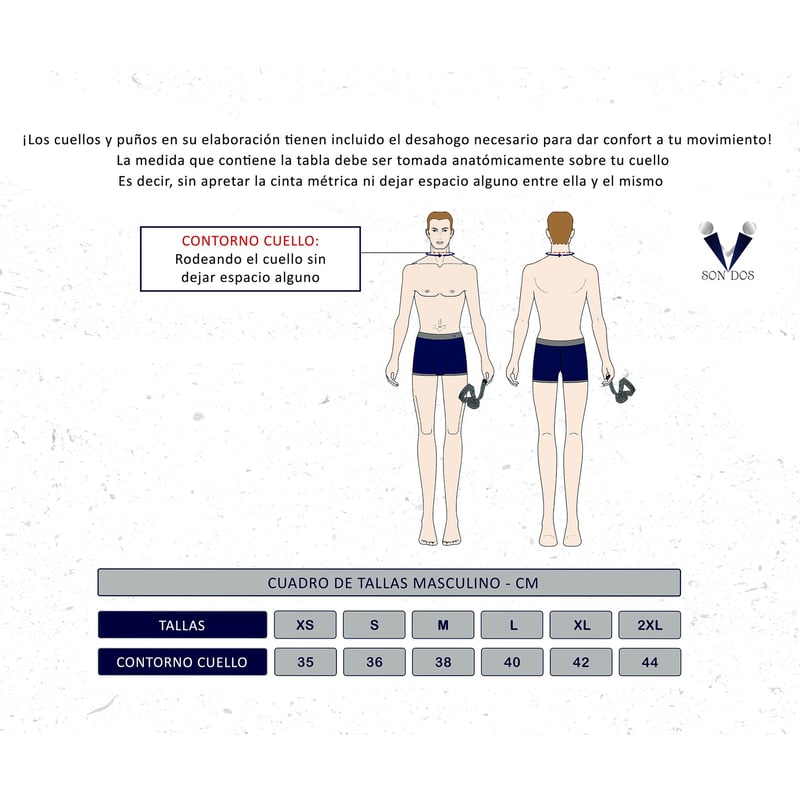 ¡Los cuellos y puños en su elaboración tienen incluido el desahogo necesario para dar confort a tu movimiento!
La medida que contiene la tabla debe ser tomada anatómicamente sobre tu cuello
Es decir, sin apretar la cinta métrica ni dejar espacio alguno entre ella y el mismo

CONTORNO CUELLO:
Rodeando el cuello sin dejar espacio alguno

SON DOS

CUADRO DE TALLAS MASCULINO - CM

| TALLAS | XS | S | M | L | XL | 2XL |
|---|---|---|---|---|---|---|
| CONTORNO CUELLO | 35 | 36 | 38 | 40 | 42 | 44 |