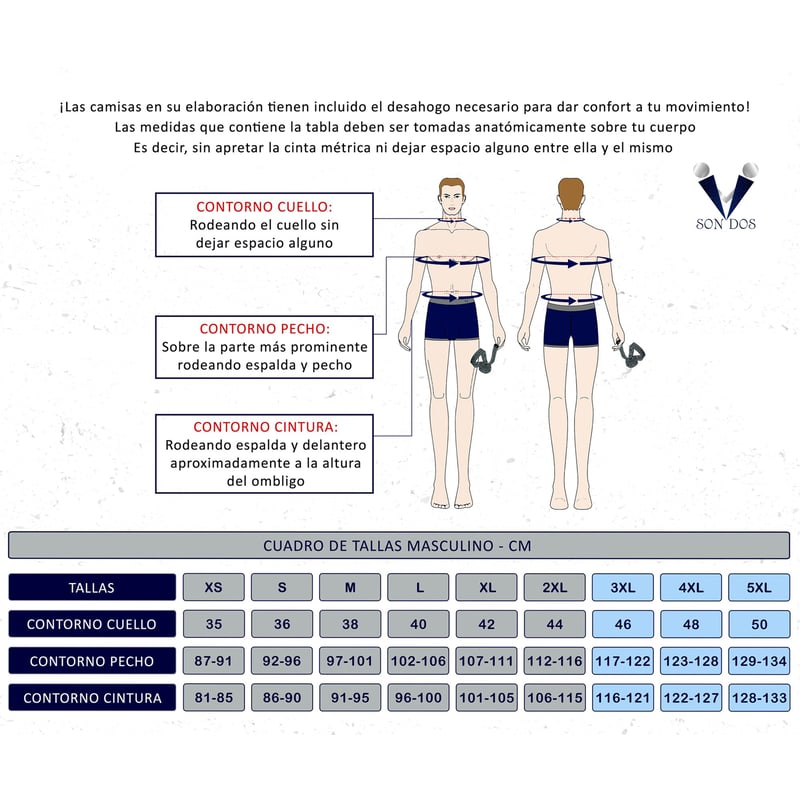 ¡Las camisas en su elaboración tienen incluido el desahogo necesario para dar confort a tu movimiento!
Las medidas que contiene la tabla deben ser tomadas anatómicamente sobre tu cuerpo
Es decir, sin apretar la cinta métrica ni dejar espacio alguno entre ella y el mismo

SON DOS

CONTORNO CUELLO:
Rodeando el cuello sin dejar espacio alguno

CONTORNO PECHO:
Sobre la parte más prominente rodeando espalda y pecho

CONTORNO CINTURA:
Rodeando espalda y delantero aproximadamente a la altura del ombligo

CUADRO DE TALLAS MASCULINO - CM

| TALLAS | XS | S | M | L | XL | 2XL | 3XL | 4XL | 5XL |
|---|---|---|---|---|---|---|---|---|---|
| CONTORNO CUELLO | 35 | 36 | 38 | 40 | 42 | 44 | 46 | 48 | 50 |
| CONTORNO PECHO | 87-91 | 92-96 | 97-101 | 102-106 | 107-111 | 112-116 | 117-122 | 123-128 | 129-134 |
| CONTORNO CINTURA | 81-85 | 86-90 | 91-95 | 96-100 | 101-105 | 106-115 | 116-121 | 122-127 | 128-133 |