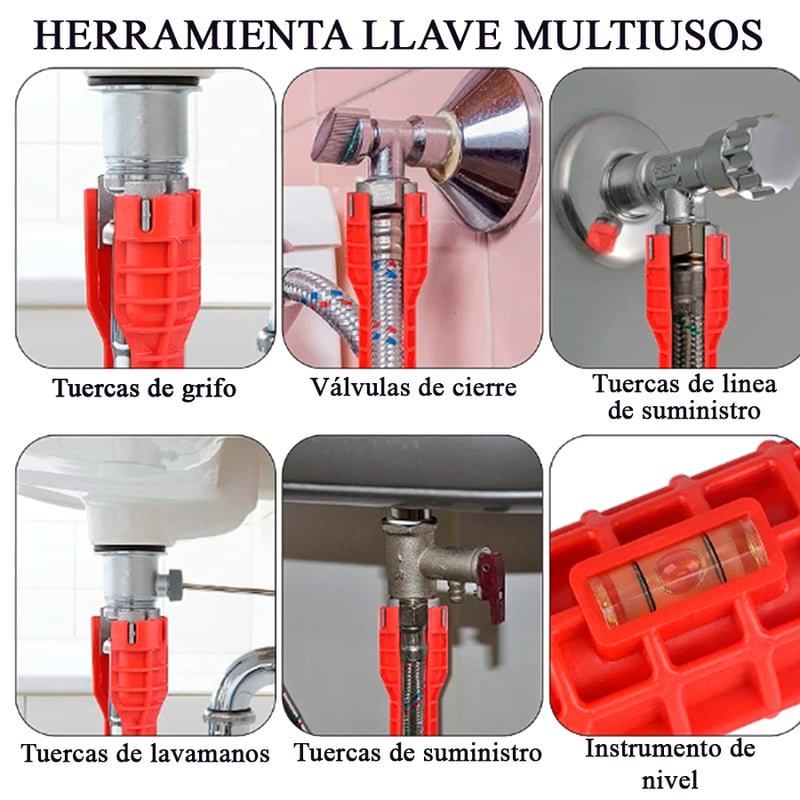 HERRAMIENTA LLAVE MULTIUSOS

Tuercas de grifo

Válvulas de cierre

Tuercas de linea de suministro

Tuercas de lavamanos

Tuercas de suministro

Instrumento de nivel