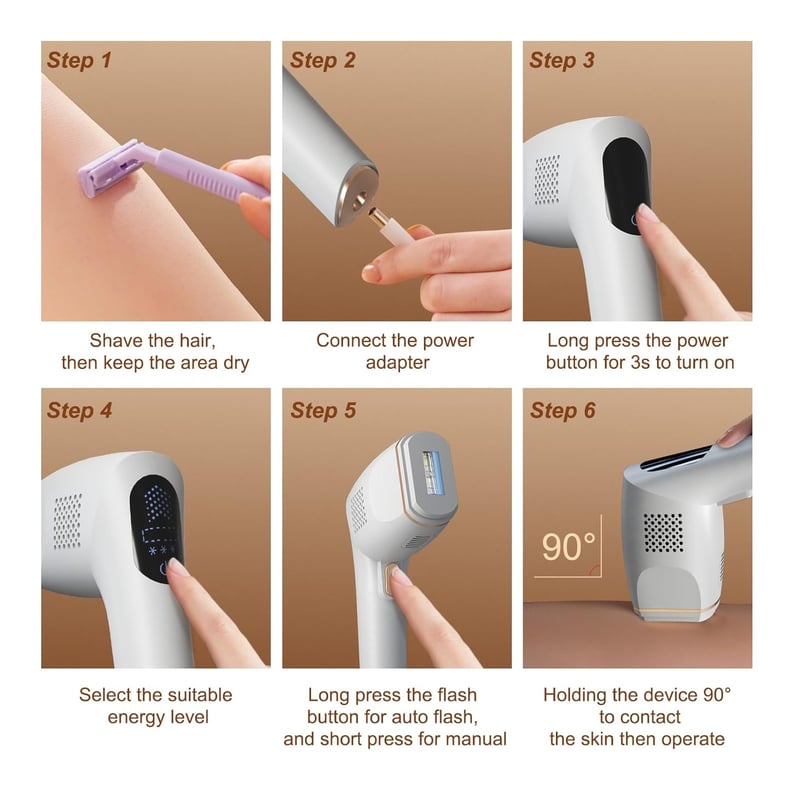 Step 1

Shave the hair, then keep the area dry

Step 2

Connect the power adapter

Step 3

Long press the power button for 3s to turn on

Step 4

Select the suitable energy level

Step 5

Long press the flash button for auto flash, and short press for manual

Step 6

90°

Holding the device 90° to contact the skin then operate