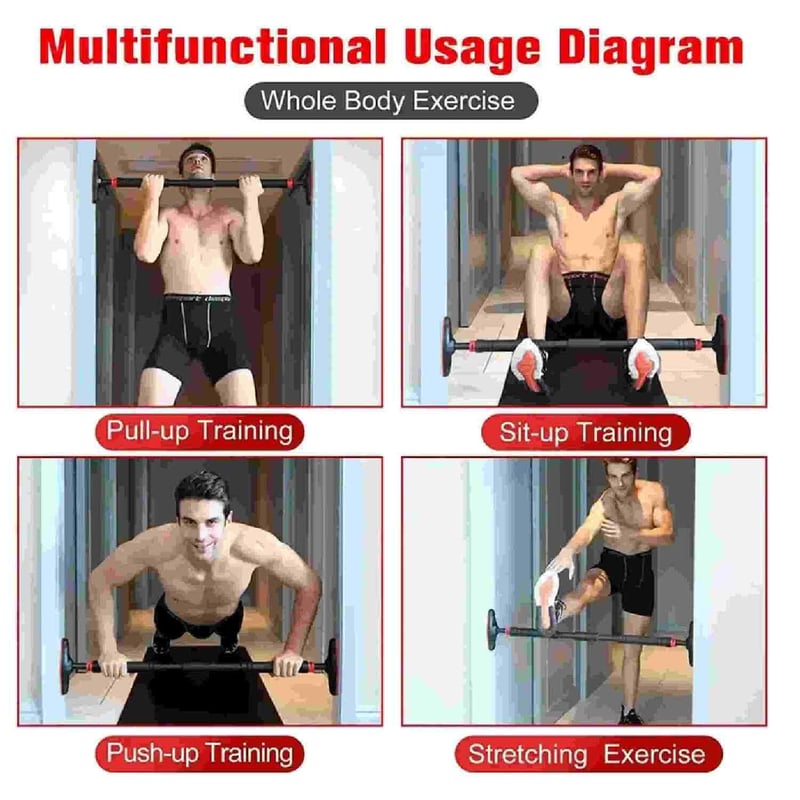 Multifunctional Usage Diagram

Whole Body Exercise

Pull-up Training

Sit-up Training

Push-up Training

Stretching Exercise