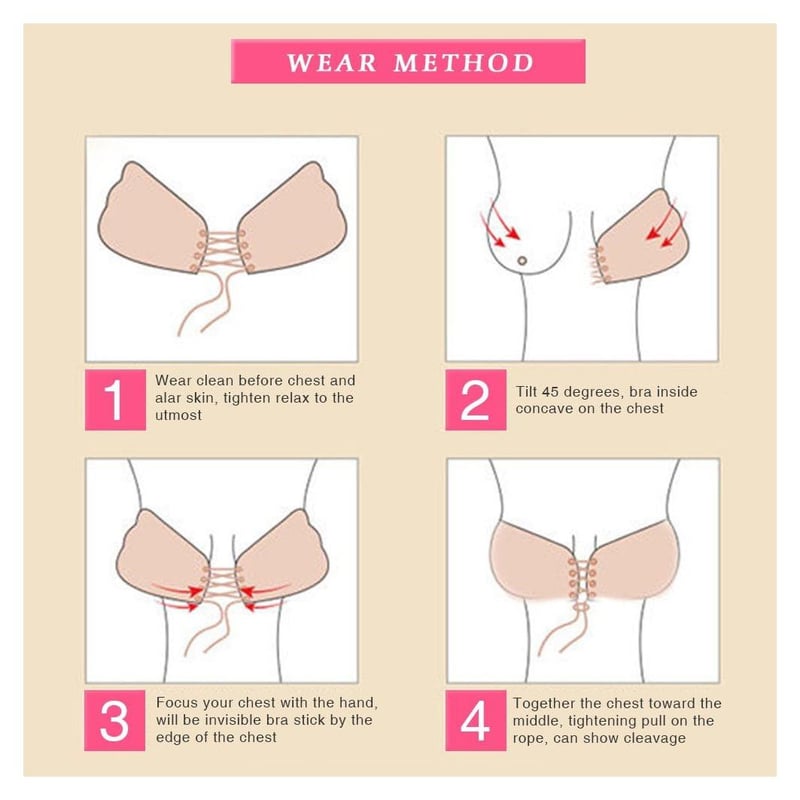 WEAR METHOD

1
Wear clean before chest and alar skin, tighten relax to the utmost

2
Tilt 45 degrees, bra inside concave on the chest

3
Focus your chest with the hand, will be invisible bra stick by the edge of the chest

4
Together the chest toward the middle, tightening pull on the rope, can show cleavage