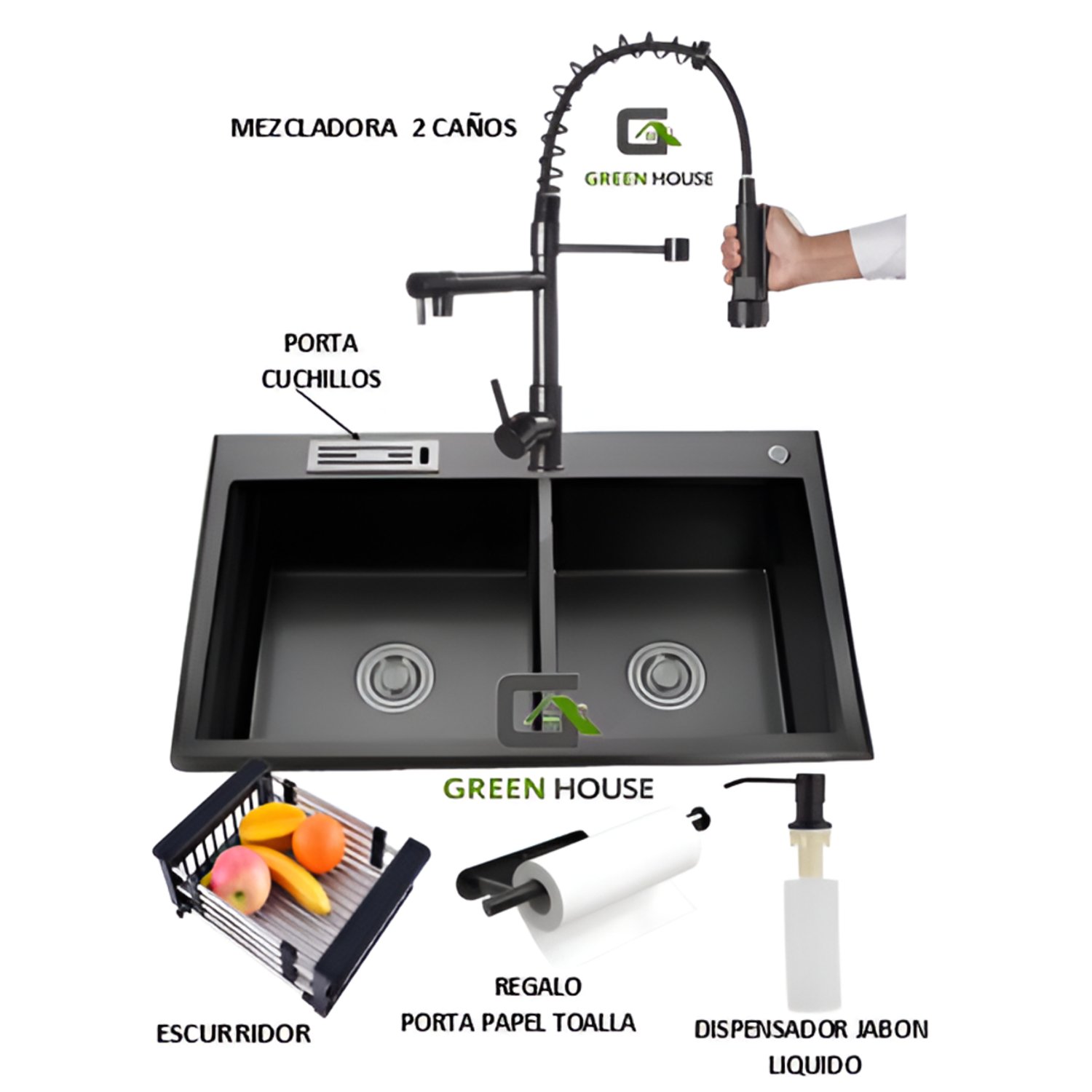 MEZCLADORA 2 CAÑOS

GREEN HOUSE

PORTA CUCHILLOS

GREEN HOUSE

ESCURRIDOR

REGALO
PORTA PAPEL TOALLA

DISPENSADOR JABON LIQUIDO