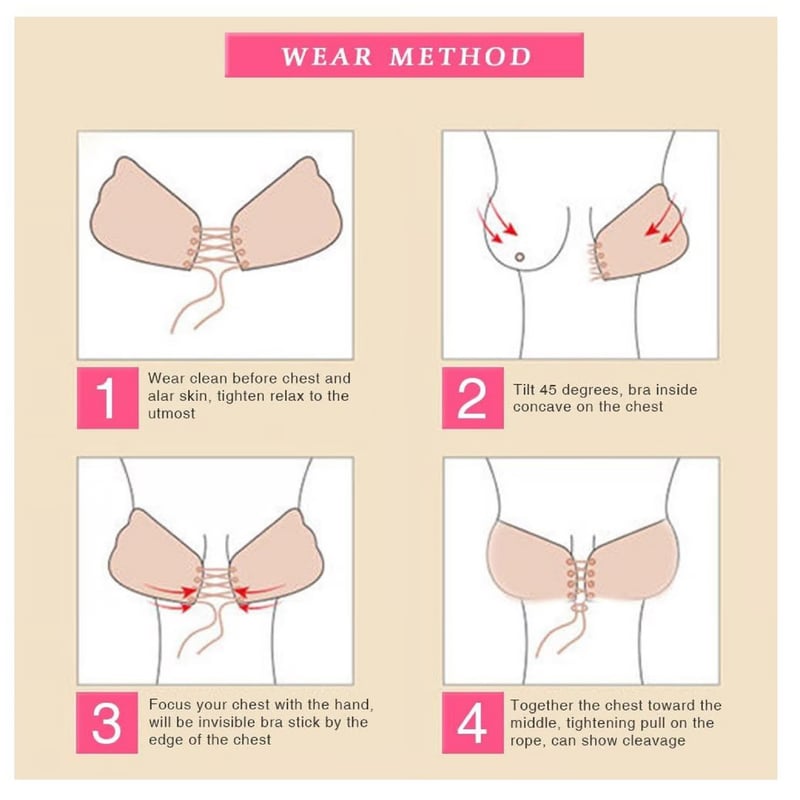 WEAR METHOD

1 Wear clean before chest and alar skin, tighten relax to the utmost

2 Tilt 45 degrees, bra inside concave on the chest

3 Focus your chest with the hand, will be invisible bra stick by the edge of the chest

4 Together the chest toward the middle, tightening pull on the rope, can show cleavage