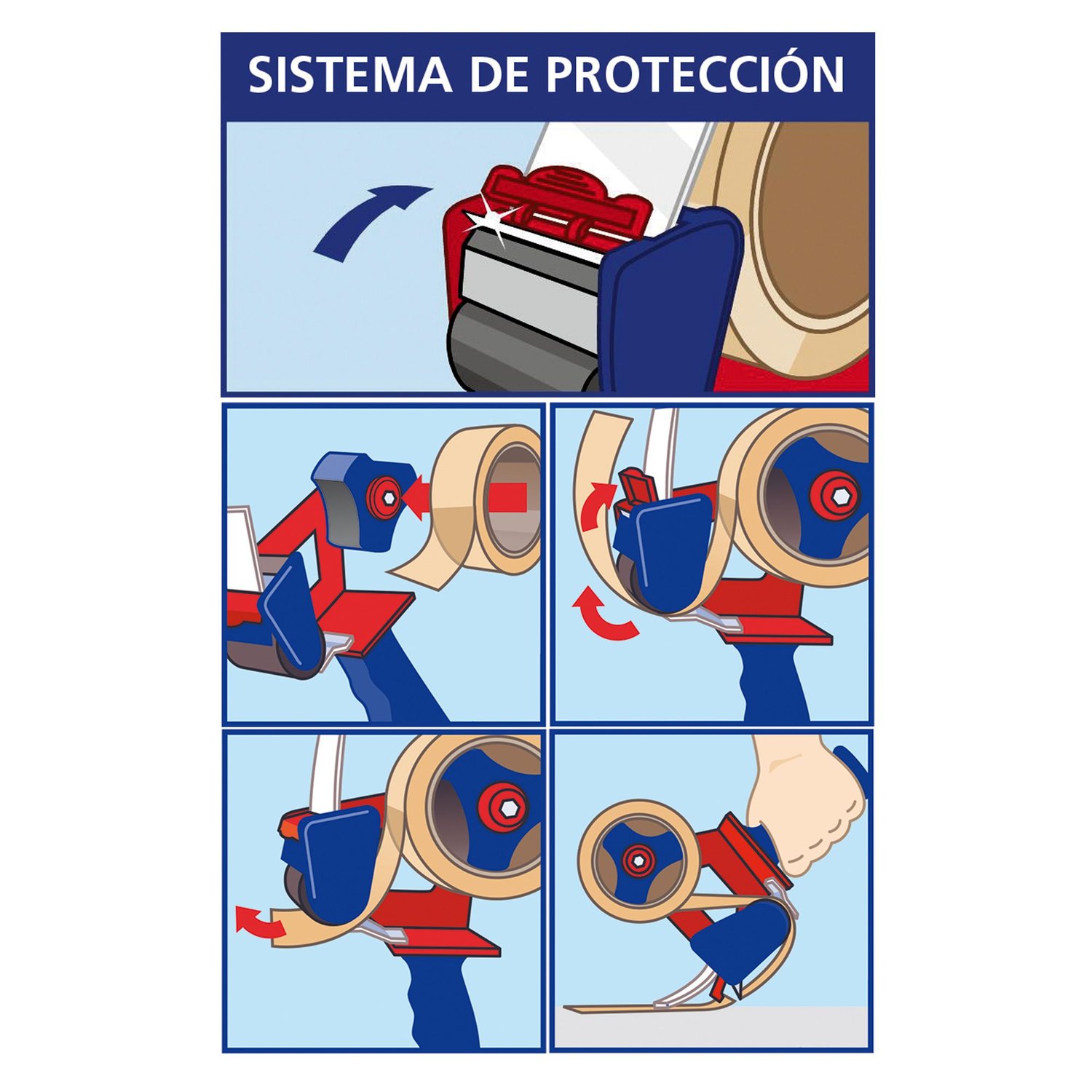 SISTEMA DE PROTECCIÓN