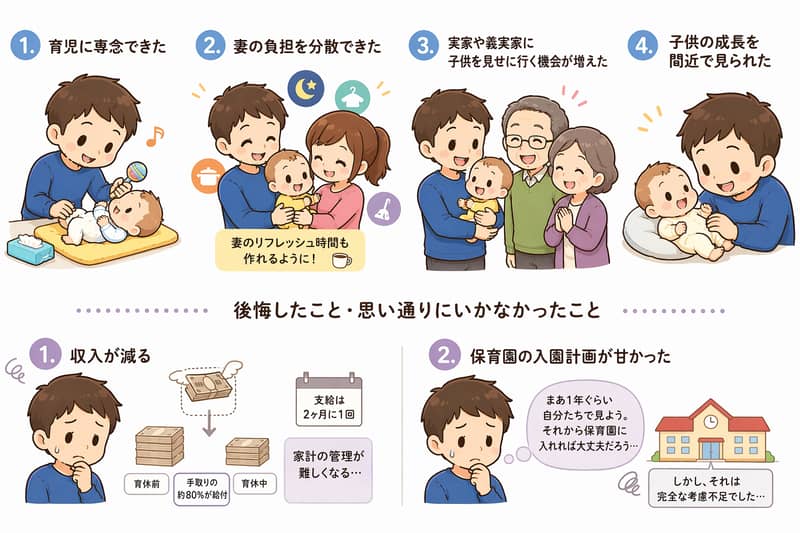 1. 育児に専念できた

2. 妻の負担を分散できた

妻のリフレッシュ時間も作れるように！

3. 実家や義実家に子供を見せに行く機会が増えた

4. 子供の成長を間近で見られた

後悔したこと・思い通りにいかなかったこと

1. 収入が減る

育休前

手取りの約80%が給付

育休中

支給は2ヶ月に1回

家計の管理が難しくなる…

2. 保育園の入園計画が甘かった

まあ1年ぐらい自分たちで見よう。それから保育園に入れれば大丈夫だろう…

しかし、それは完全な考慮不足でした…