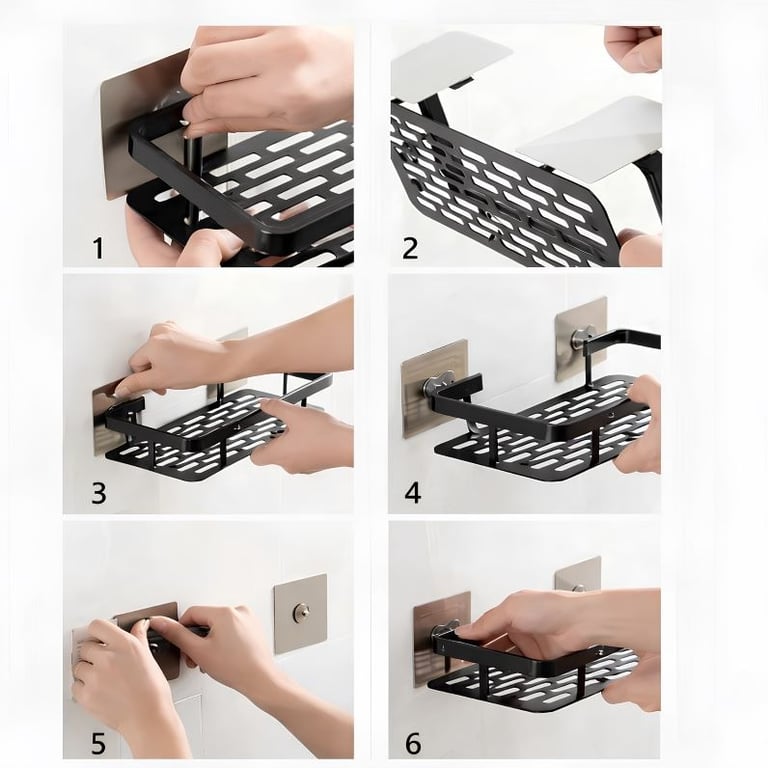 1

2

3

4

5

6