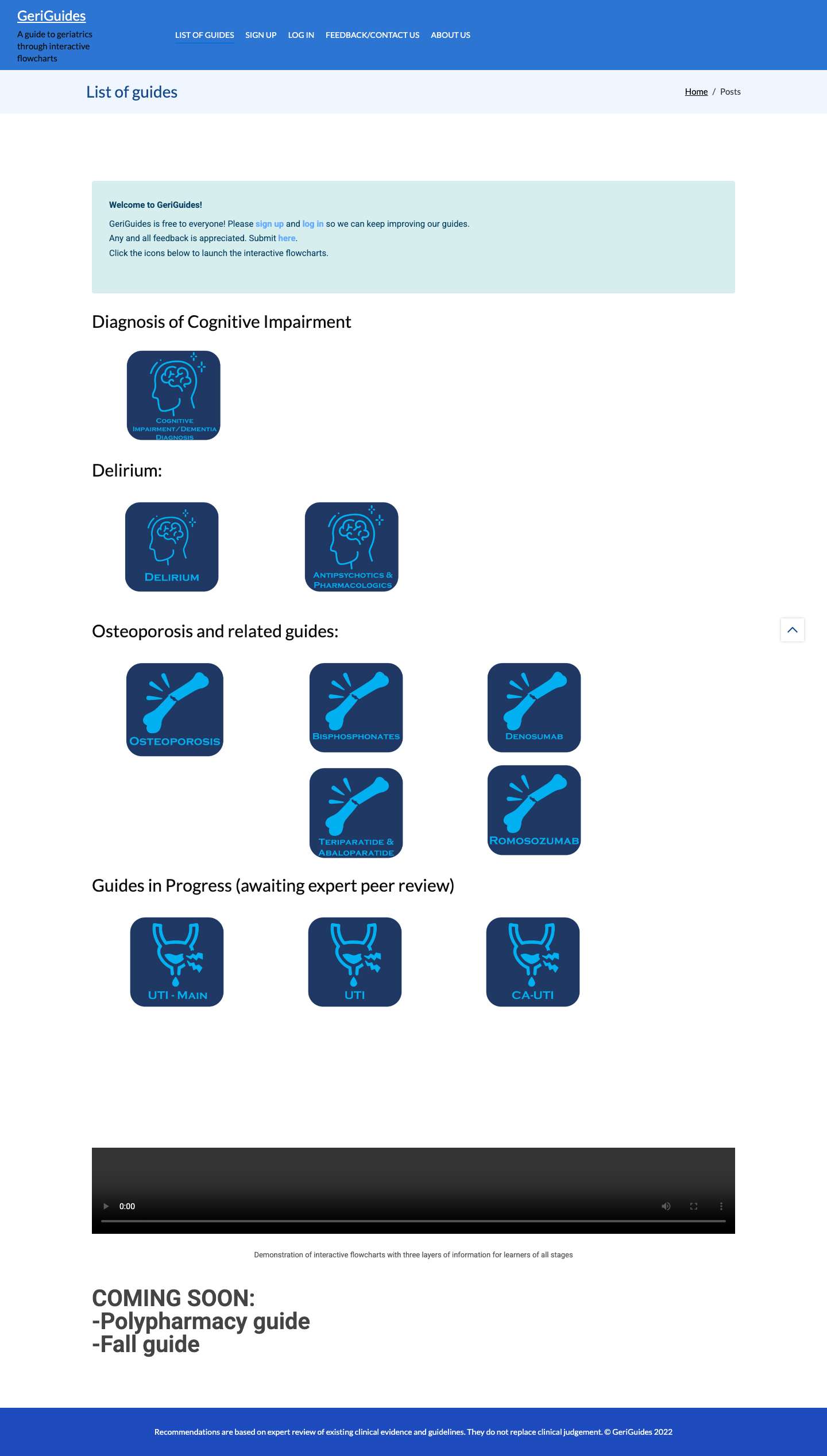 GeriGuides
A guide to geriatrics through interactive flowcharts

LIST OF GUIDES SIGN UP LOG IN FEEDBACK/CONTACT US ABOUT US

List of guides

Home / Posts

Welcome to GeriGuides!

GeriGuides is free to everyone! Please sign up and log in so we can keep improving our guides.
Any and all feedback is appreciated. Submit here.
Click the icons below to launch the interactive flowcharts.

Diagnosis of Cognitive Impairment

COGNITIVE IMPAIRMENT/DEMENTIA DIAGNOSIS

Delirium:

DELIRIUM

ANTIPSYCHOTICS & PHARMACOLOGICS

Osteoporosis and related guides:

OSTEOPOROSIS

BISPHOSPHONATES

DENOSUMAB

TERIPARATIDE & ABALOPARATIDE

ROMOSOZUMAB

Guides in Progress (awaiting expert peer review)

UTI - MAIN

UTI

CA-UTI

0:00

Demonstration of interactive flowcharts with three layers of information for learners of all stages

COMING SOON:
-Polypharmacy guide
-Fall guide

Recommendations are based on expert review of existing clinical evidence and guidelines. They do not replace clinical judgement. © GeriGuides 2022