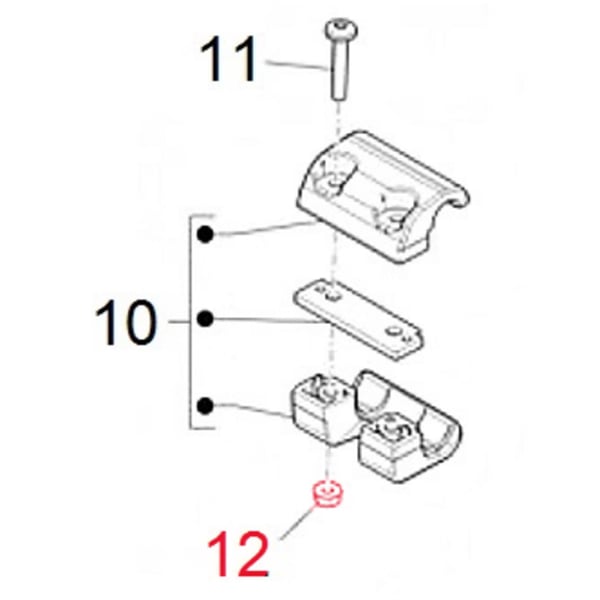 11

10

12