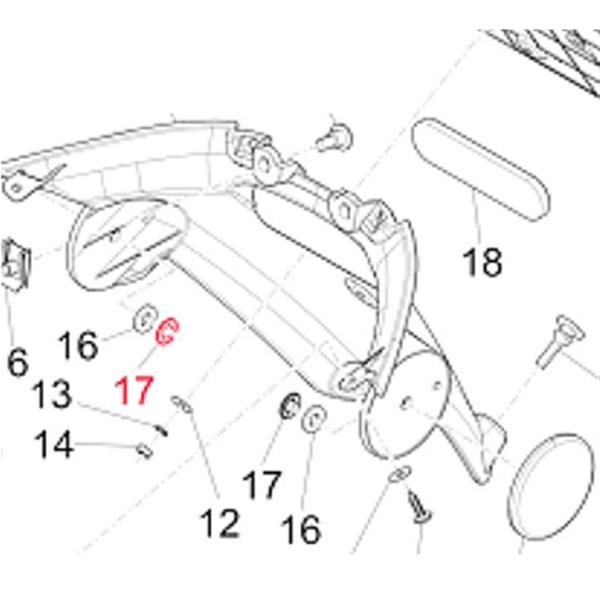 18
16
6
17
13
14
17
12
16