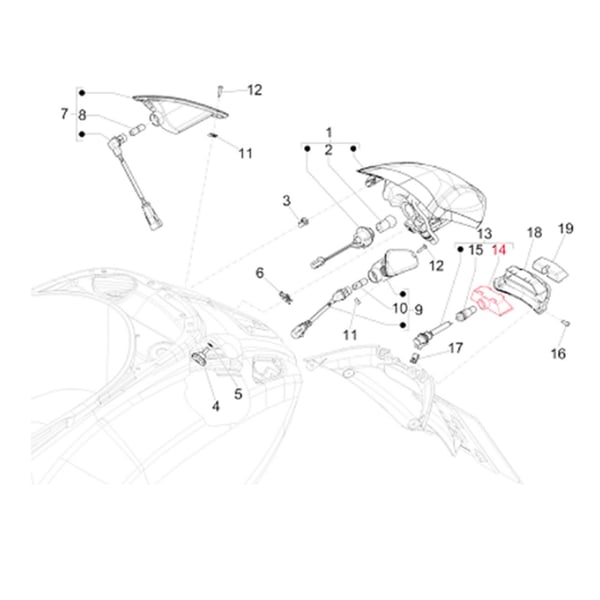 12
7
8
11
1
2
3
13
18
19
15
14
12
6
10
9
11
17
16
5
4