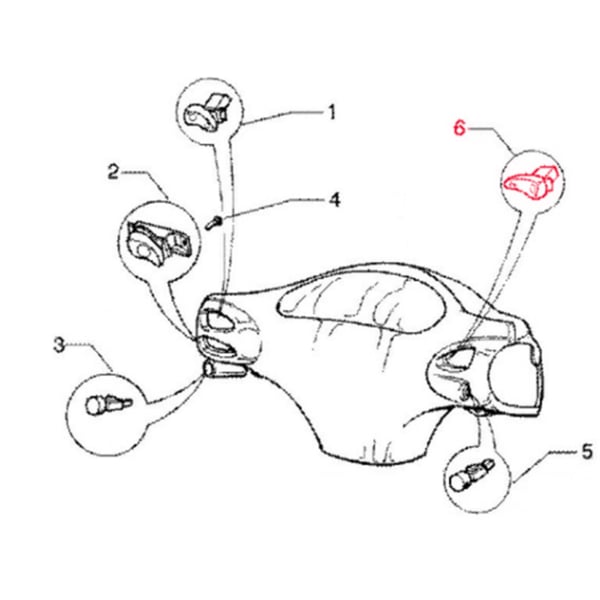 1
6
2
4
3
5