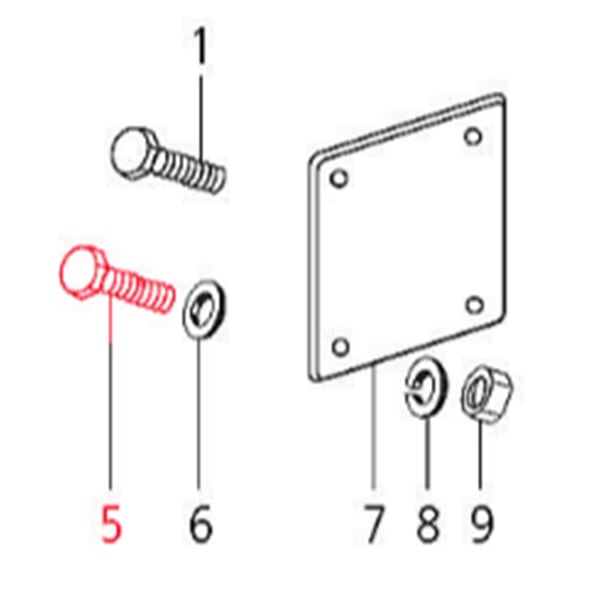 1

5 6 7 8 9