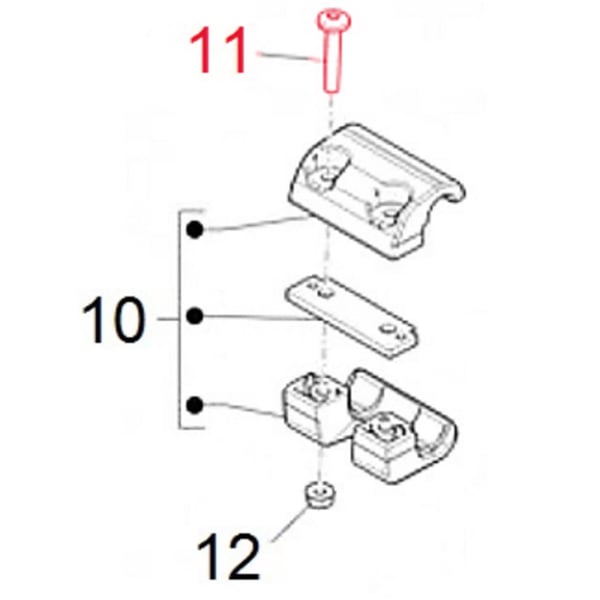 11
10
12