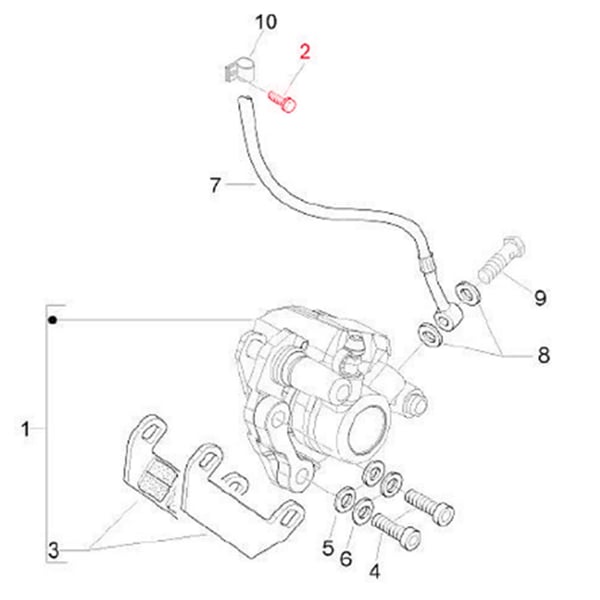 10
2
7
9
8
1
3
5
6
4