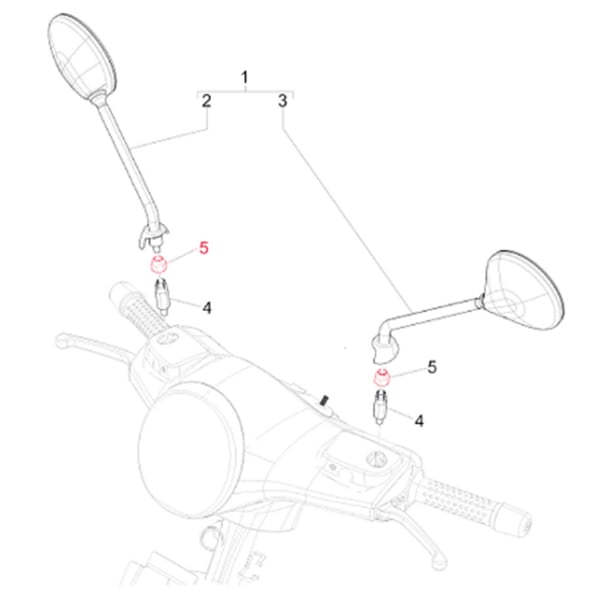 1
2
3
5
4
5
4