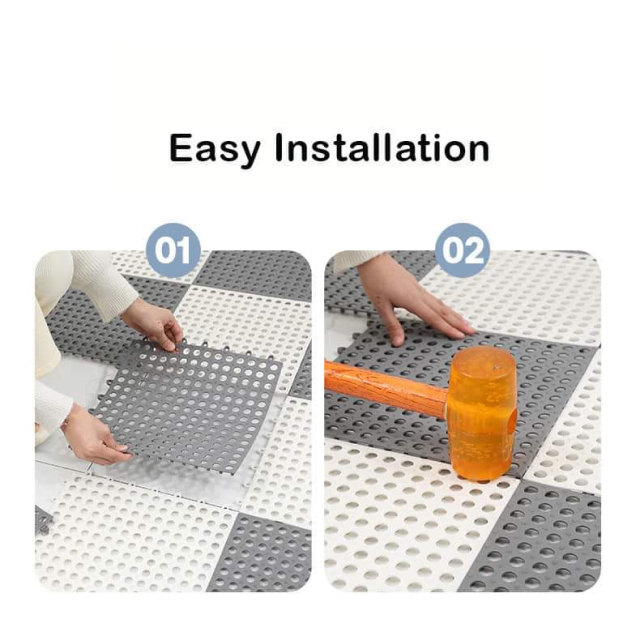 Easy Installation

01

02