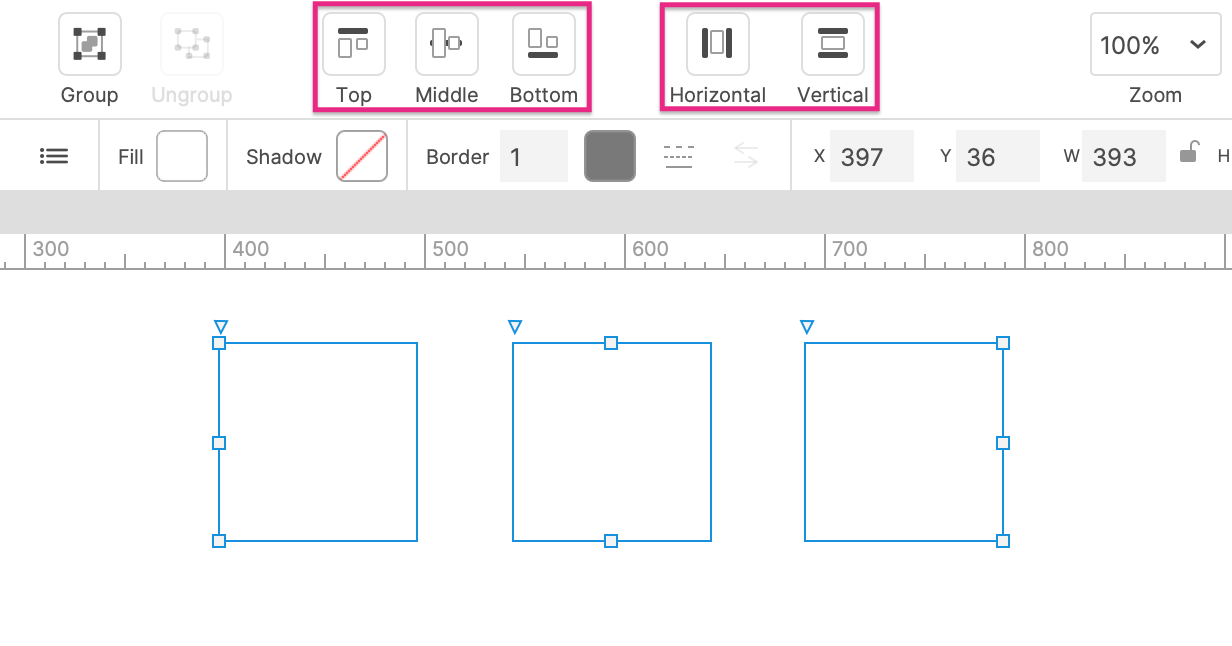 Group Ungroup Top Middle Bottom Horizontal Vertical 100% Zoom

Fill Shadow Border 1 X 397 Y 36 W 393 H

300 400 500 600 700 800