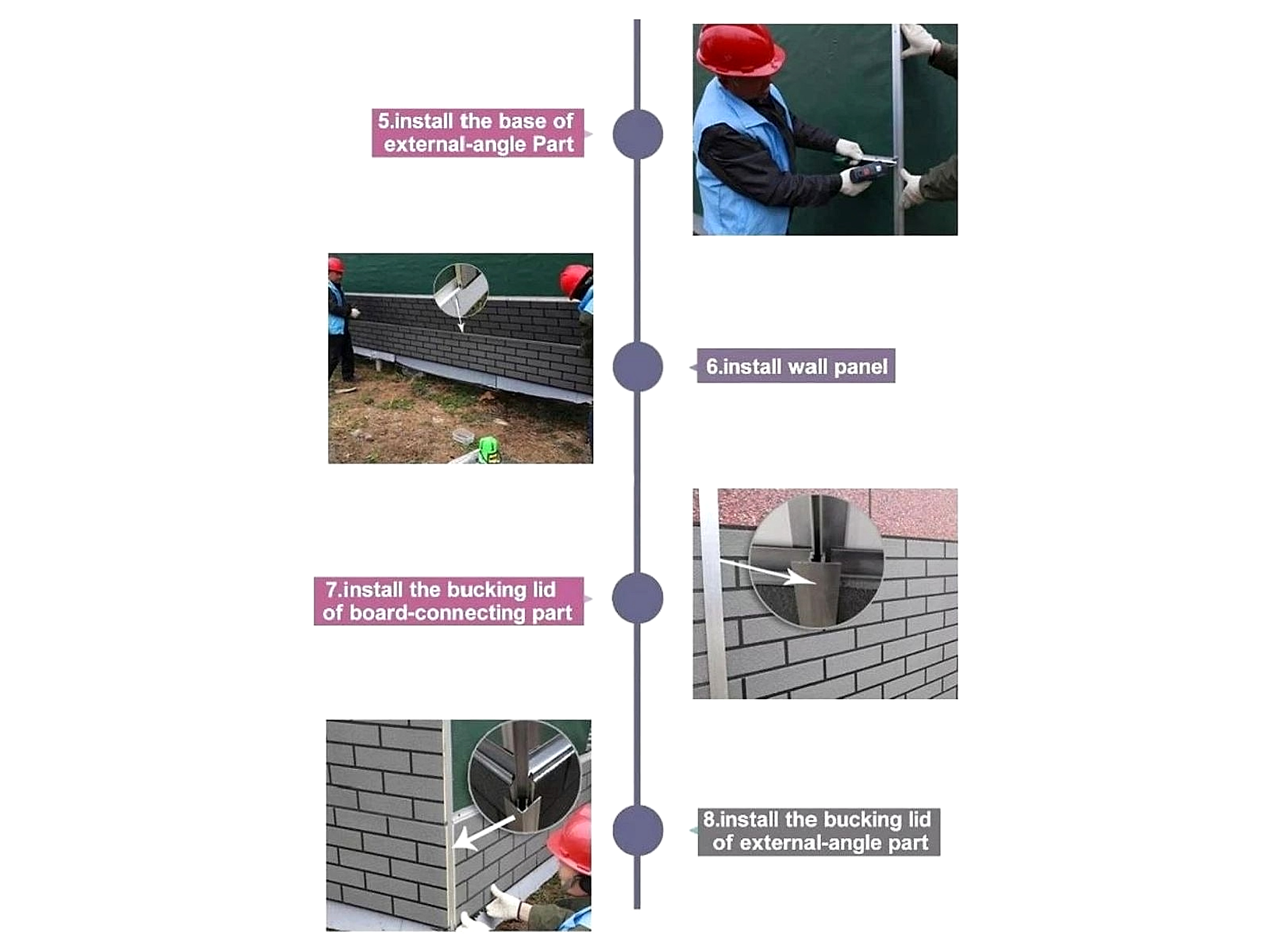 5.install the base of external-angle Part

6.install wall panel

7.install the bucking lid of board-connecting part

8.install the bucking lid of external-angle part