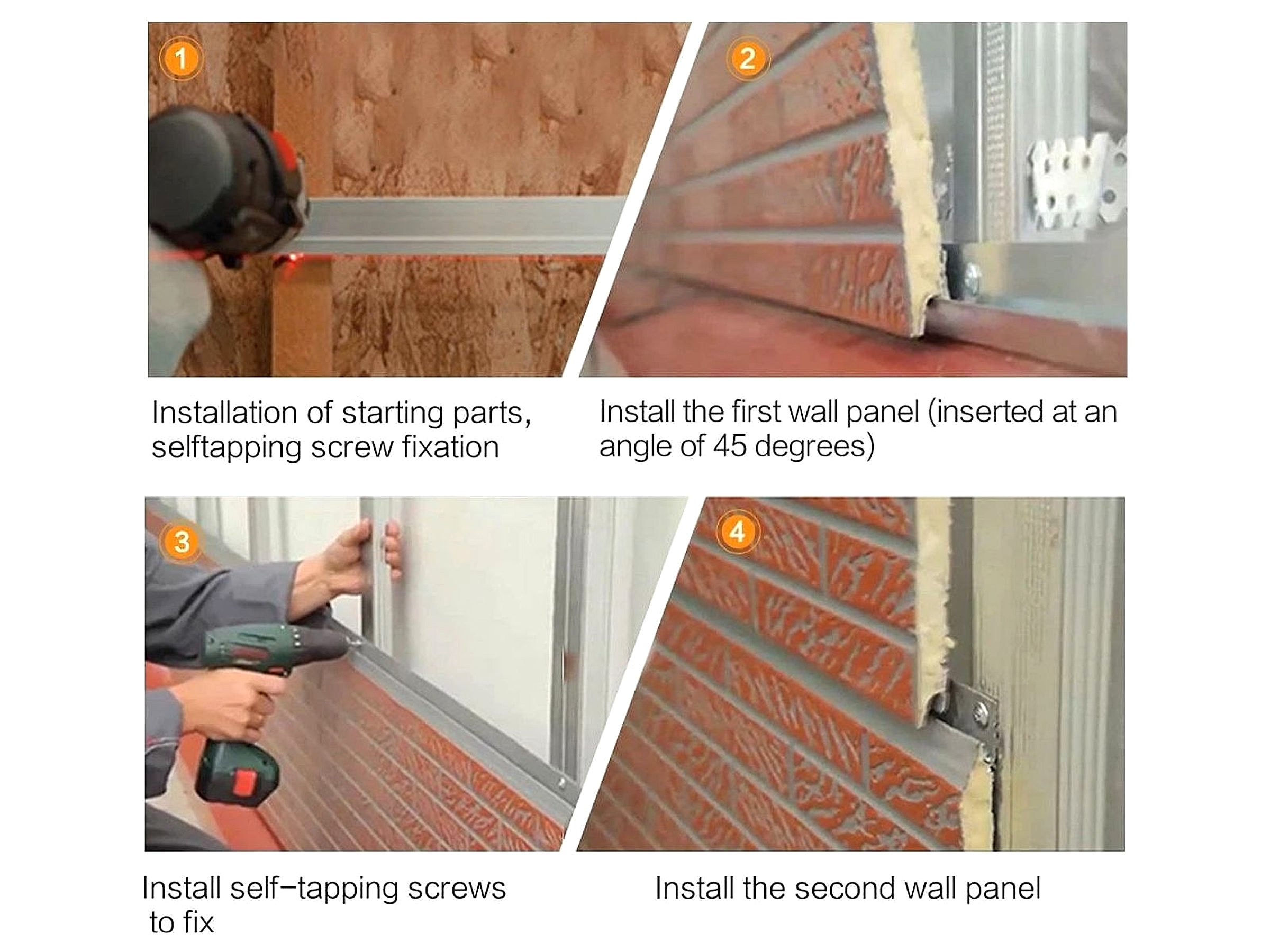 1

2

Installation of starting parts, selftapping screw fixation

Install the first wall panel (inserted at an angle of 45 degrees)

3

4

Install self-tapping screws to fix

Install the second wall panel