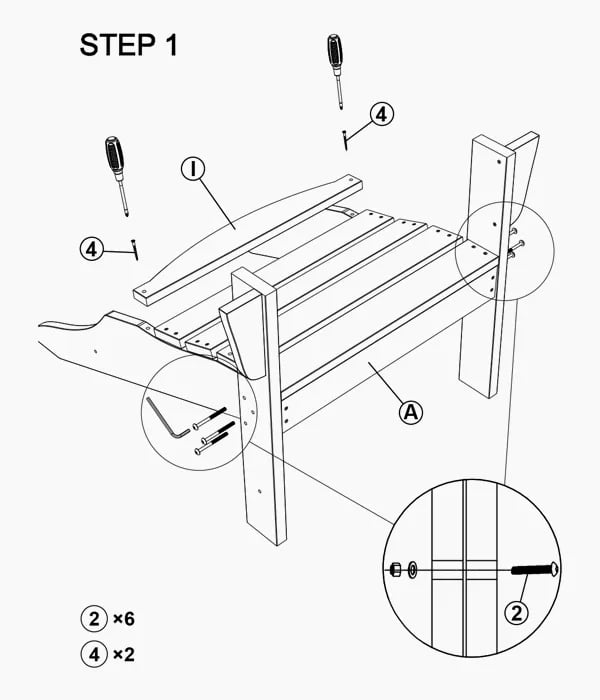 STEP 1

4

I

4

A

2

2 ×6

4 ×2