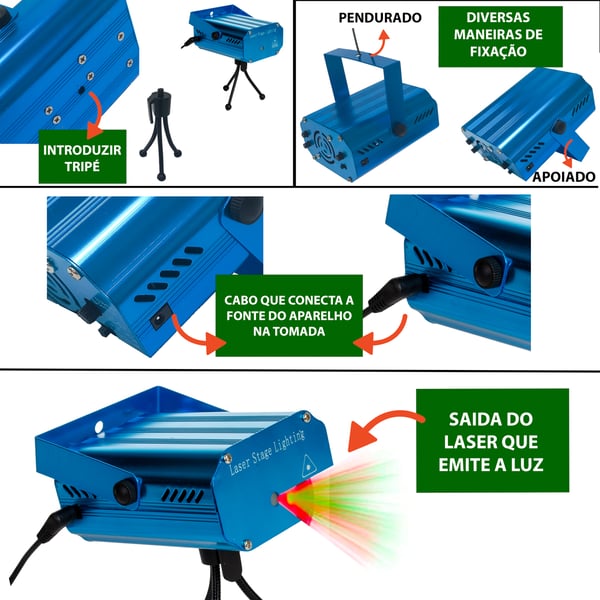 INTRODUZIR TRIPÉ

PENDURADO

DIVERSAS MANEIRAS DE FIXAÇÃO

APOIADO

CABO QUE CONECTA A FONTE DO APARELHO NA TOMADA

Laser Stage Lighting

SAIDA DO LASER QUE EMITE A LUZ