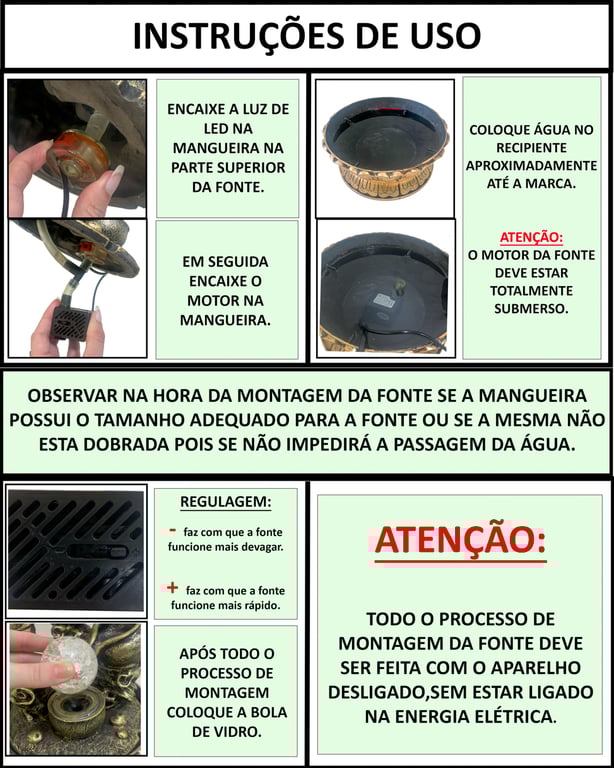 INSTRUÇÕES DE USO

ENCAIXE A LUZ DE LED NA MANGUEIRA NA PARTE SUPERIOR DA FONTE.

EM SEGUIDA ENCAIXE O MOTOR NA MANGUEIRA.

COLOQUE ÁGUA NO RECIPIENTE APROXIMADAMENTE ATÉ A MARCA.

ATENÇÃO:
O MOTOR DA FONTE DEVE ESTAR TOTALMENTE SUBMERSO.

OBSERVAR NA HORA DA MONTAGEM DA FONTE SE A MANGUEIRA POSSUI O TAMANHO ADEQUADO PARA A FONTE OU SE A MESMA NÃO ESTA DOBRADA POIS SE NÃO IMPEDIRÁ A PASSAGEM DA ÁGUA.

REGULAGEM:
- faz com que a fonte funcione mais devagar.
+ faz com que a fonte funcione mais rápido.

APÓS TODO O PROCESSO DE MONTAGEM COLOQUE A BOLA DE VIDRO.

ATENÇÃO:

TODO O PROCESSO DE MONTAGEM DA FONTE DEVE SER FEITA COM O APARELHO DESLIGADO,SEM ESTAR LIGADO NA ENERGIA ELÉTRICA.