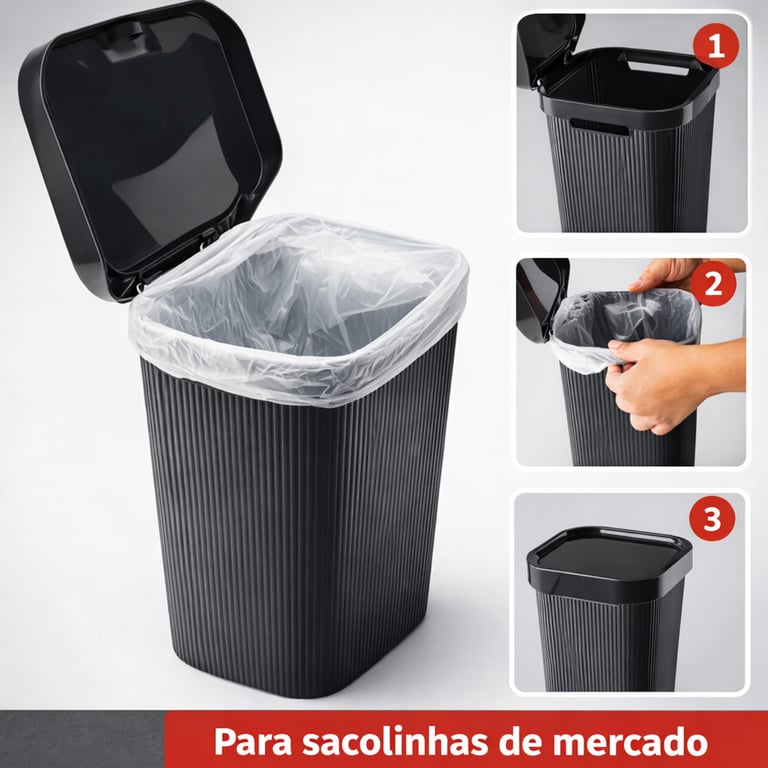 1

2

3

Para sacolinhas de mercado