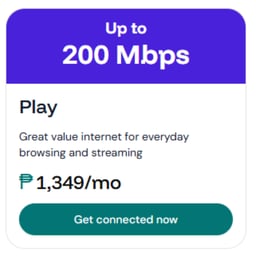 Up to
200 Mbps

Play

Great value internet for everyday browsing and streaming

₱1,349/mo

Get connected now