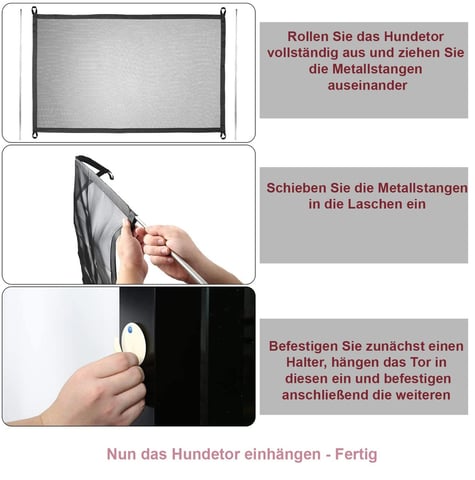 Rollen Sie das Hundetor vollständig aus und ziehen Sie die Metallstangen auseinander

Schieben Sie die Metallstangen in die Laschen ein

Befestigen Sie zunächst einen Halter, hängen das Tor in diesen ein und befestigen anschließend die weiteren

Nun das Hundetor einhängen - Fertig