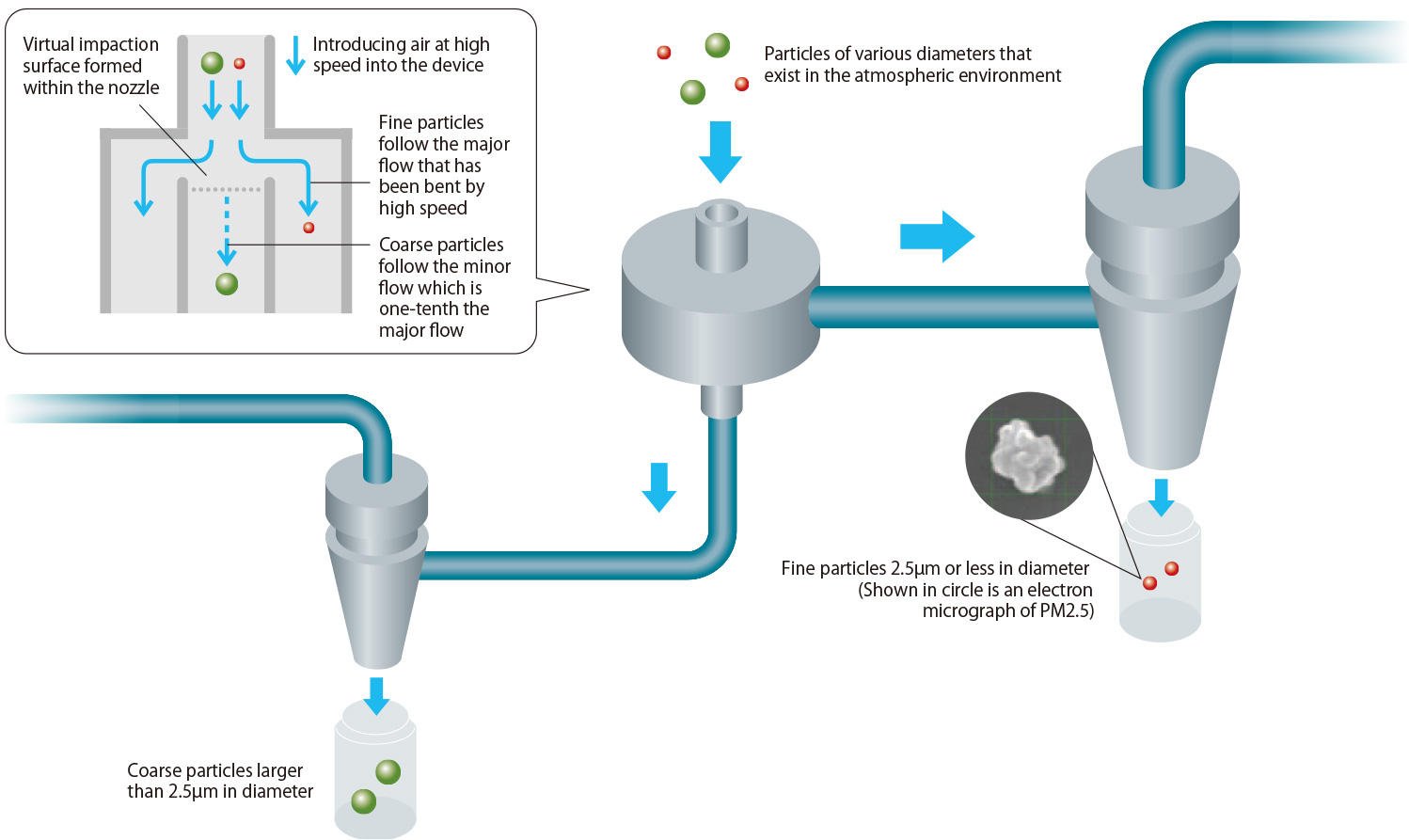 Virtual impaction surface formed within the nozzle

Introducing air at high speed into the device

Fine particles follow the major flow that has been bent by high speed

Coarse particles follow the minor flow which is one-tenth the major flow

Particles of various diameters that exist in the atmospheric environment

Fine particles 2.5μm or less in diameter (Shown in circle is an electron micrograph of PM2.5)

Coarse particles larger than 2.5μm in diameter