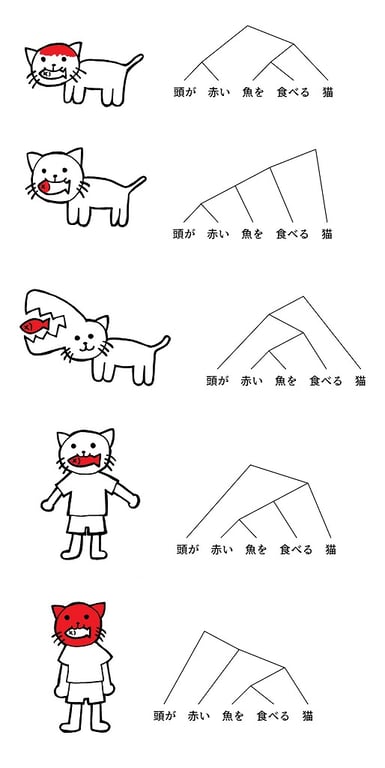 頭が 赤い 魚を 食べる 猫

頭が 赤い 魚を 食べる 猫

頭が 赤い 魚を 食べる 猫

頭が 赤い 魚を 食べる 猫

頭が 赤い 魚を 食べる 猫