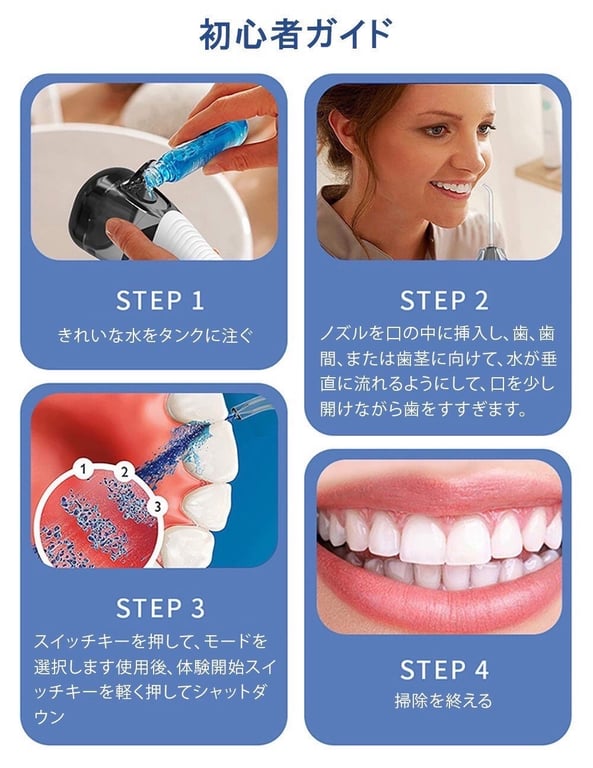 初心者ガイド

STEP 1
きれいな水をタンクに注ぐ

STEP 2
ノズルを口の中に挿入し、歯、歯間、または歯茎に向けて、水が垂直に流れるようにして、口を少し開けながら歯をすすぎます。

1
2
3

STEP 3
スイッチキーを押して、モードを選択します使用後、体験開始スイッチキーを軽く押してシャットダウン

STEP 4
掃除を終える