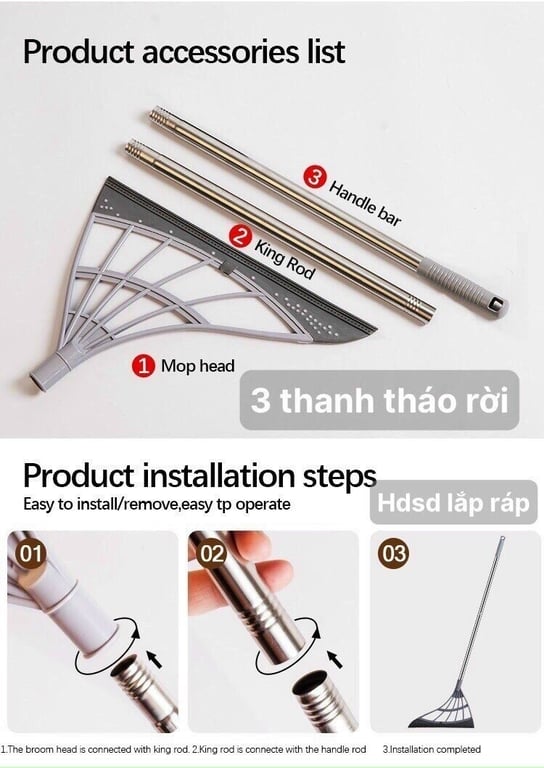 Product accessories list

3 Handle bar

2 King Rod

1 Mop head

3 thanh tháo rời

Product installation steps

Easy to install/remove,easy tp operate

Hdsd lắp ráp

01

02

03

1.The broom head is connected with king rod. 2.King rod is connecte with the handle rod

3.Installation completed